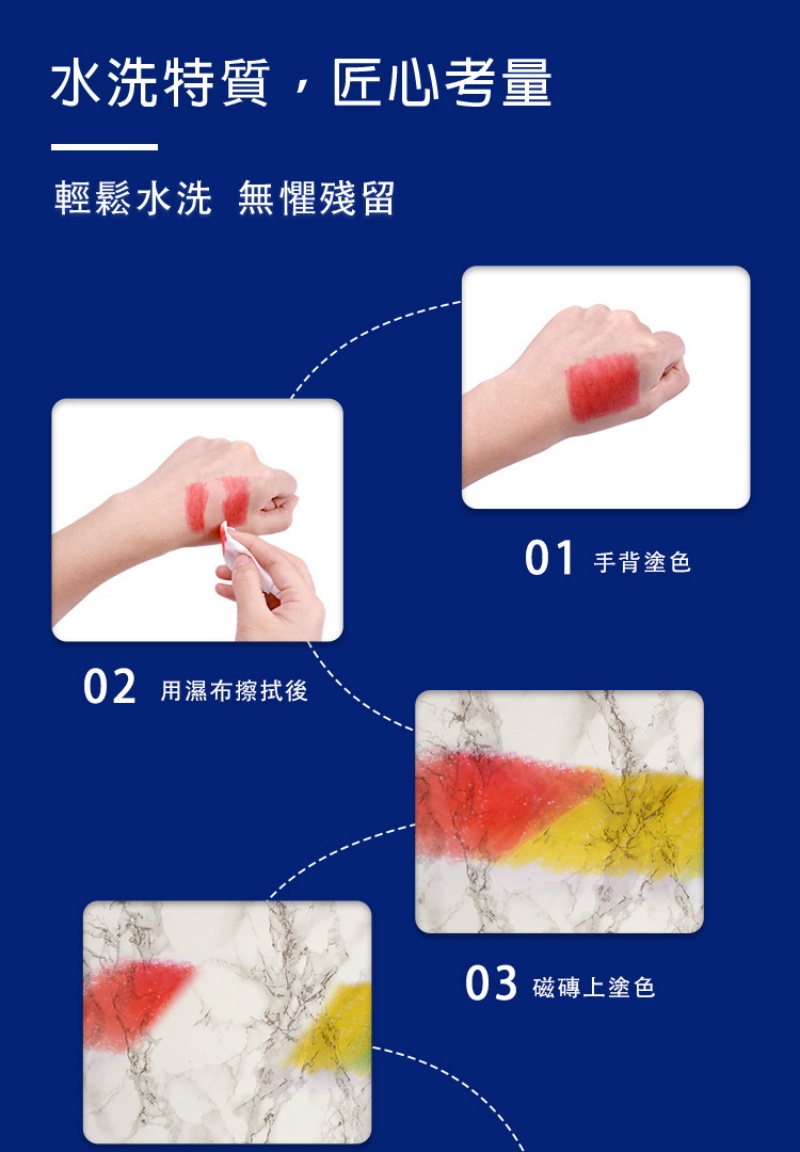 水洗特質，匠心考量

輕鬆水洗 無懼殘留

01 手背塗色

02 用濕布擦拭後

03 磁磚上塗色