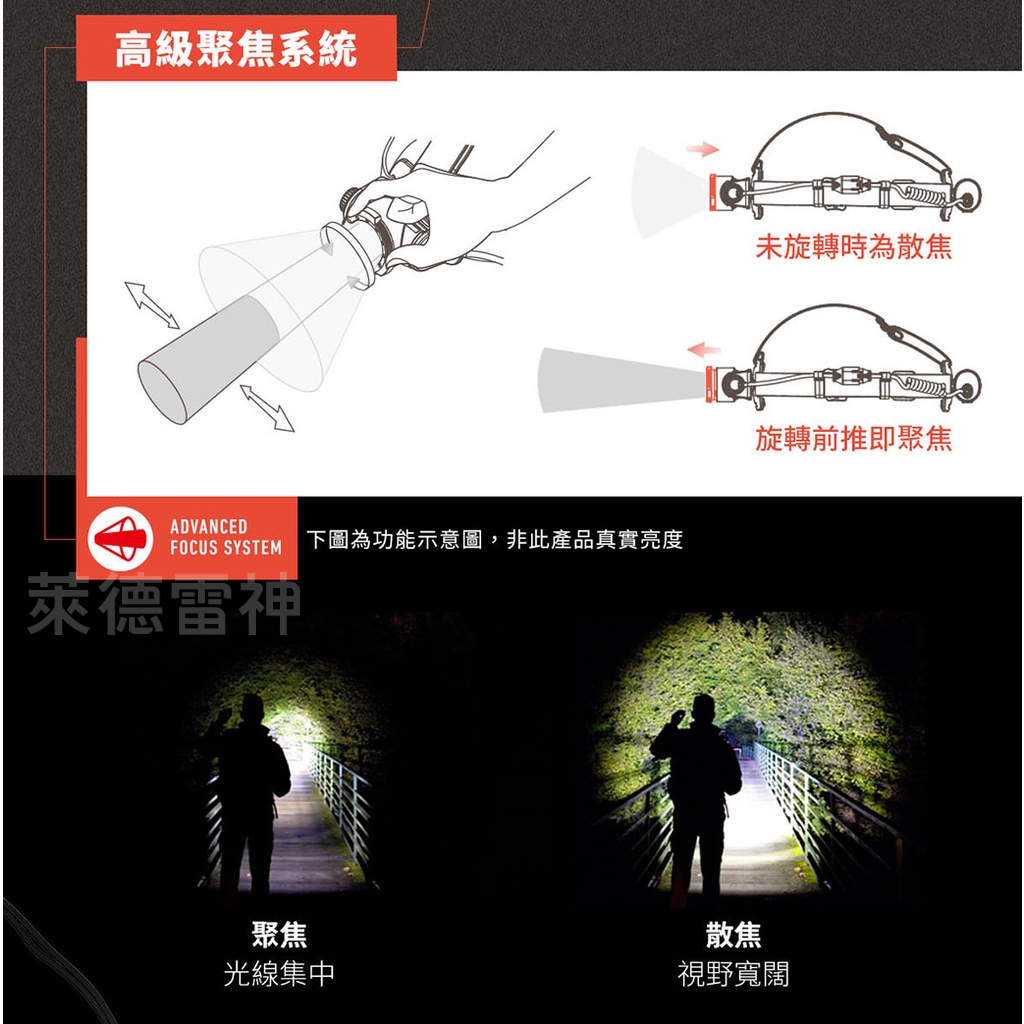 高級聚焦系統

未旋轉時為散焦

旋轉前推即聚焦

ADVANCED FOCUS SYSTEM

下圖為功能示意圖，非此產品真實亮度

萊德雷神

聚焦
光線集中

散焦
視野寬闊