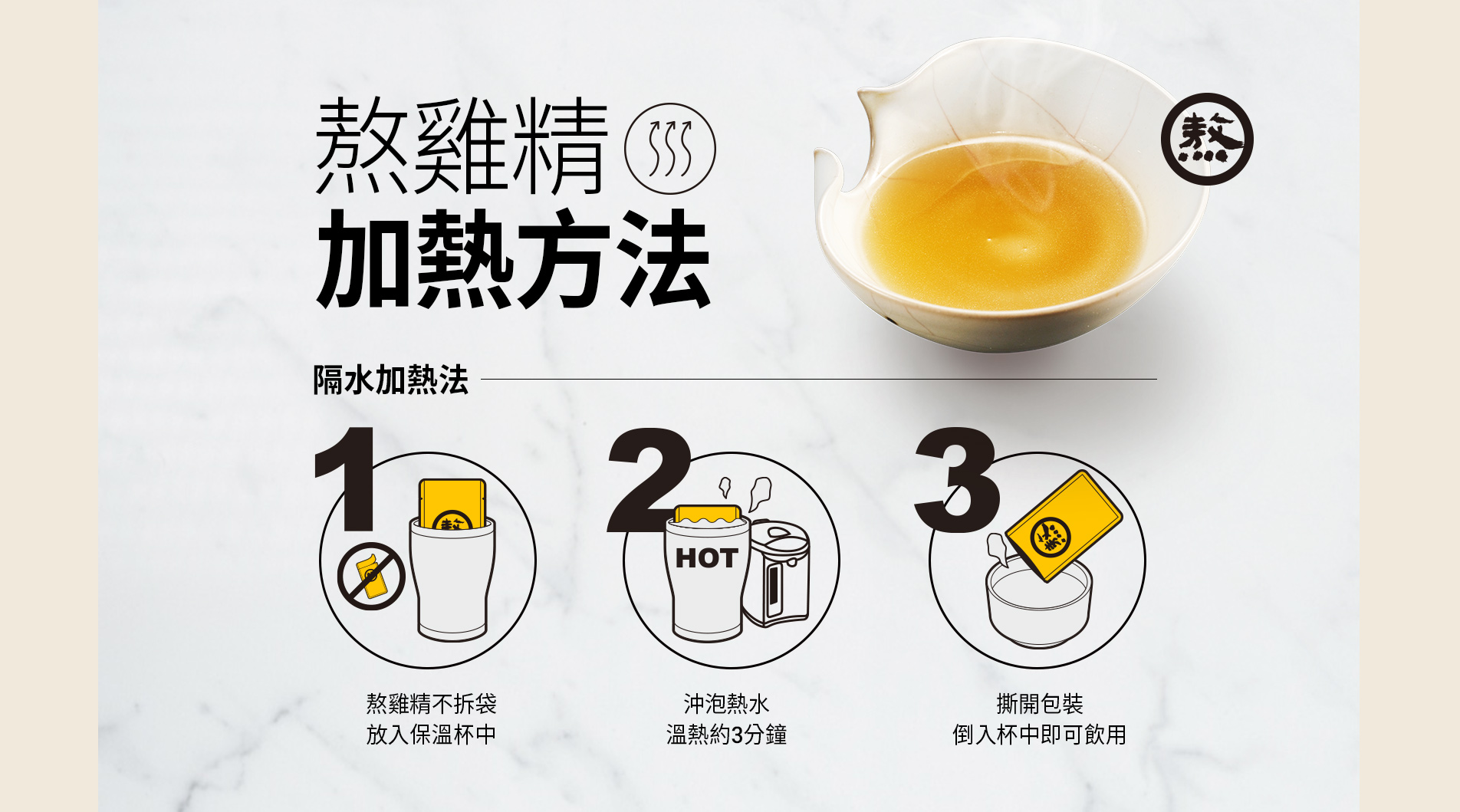 熬雞精
加熱方法

熬

隔水加熱法

1
熬

熬雞精不拆袋
放入保溫杯中

2
HOT

沖泡熱水
溫熱約3分鐘

3
熬

撕開包裝
倒入杯中即可飲用