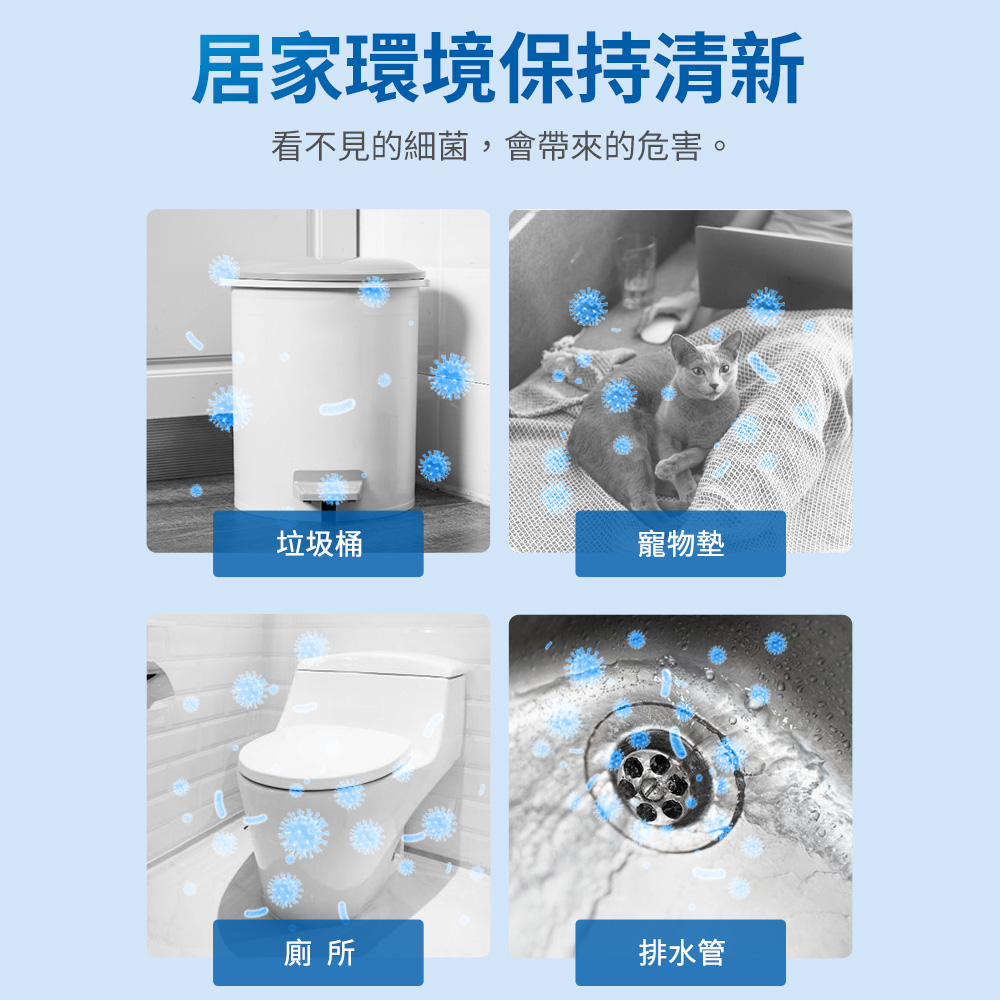 居家環境保持清新

看不見的細菌，會帶來的危害。

垃圾桶

寵物墊

廁 所

排水管