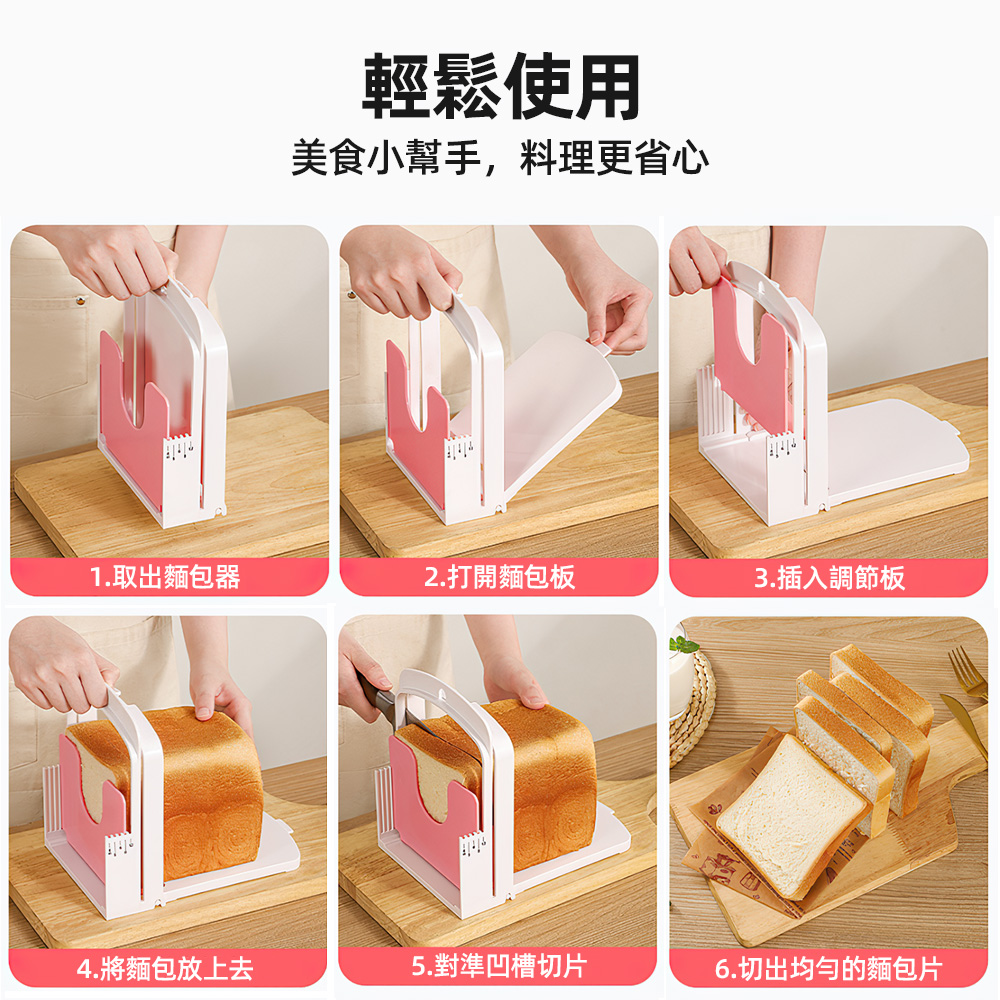 輕鬆使用

美食小幫手，料理更省心

1.取出麵包器

2.打開麵包板

3.插入調節板

4.將麵包放上去

5.對準凹槽切片

6.切出均勻的麵包片