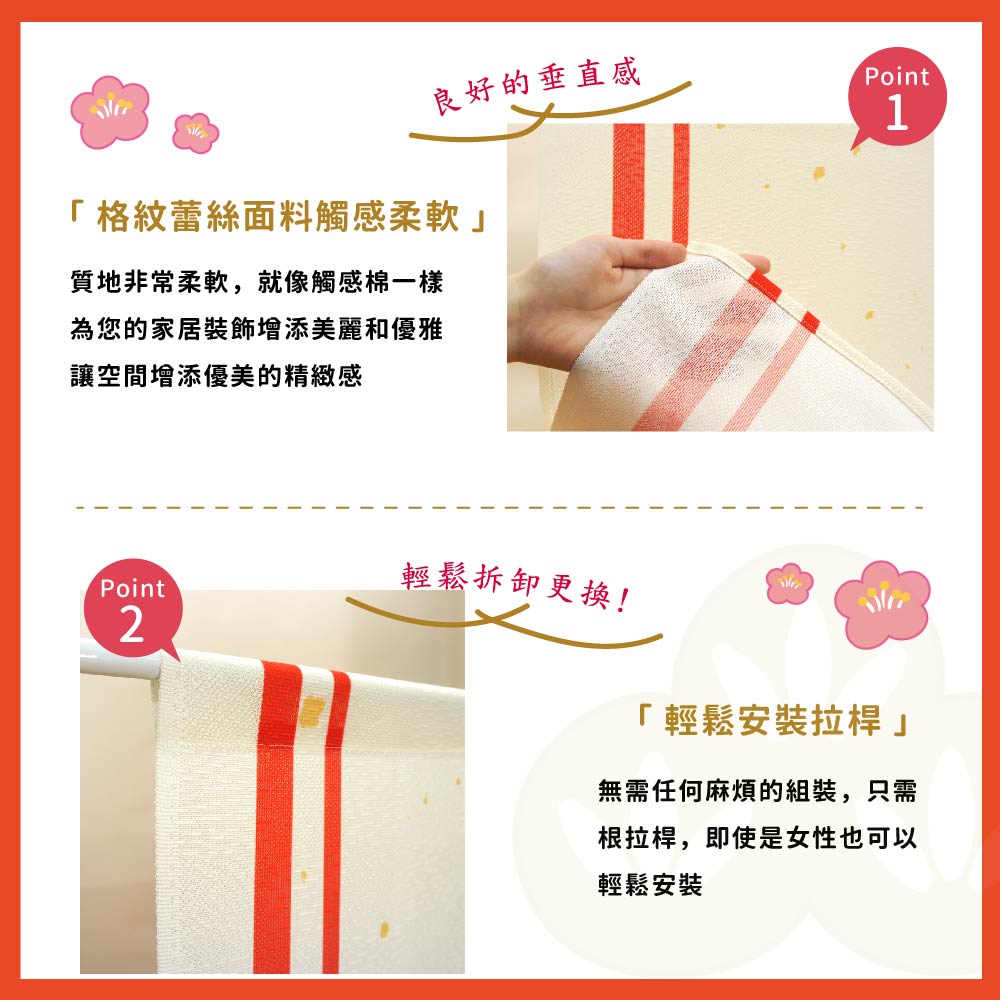 良好的垂直感

Point 1

「格紋蕾絲面料觸感柔軟」

質地非常柔軟，就像觸感棉一樣
為您的家居裝飾增添美麗和優雅
讓空間增添優美的精緻感

Point 2

輕鬆拆卸更換！

「輕鬆安裝拉桿」

無需任何麻煩的組裝，只需
根拉桿，即使是女性也可以
輕鬆安裝