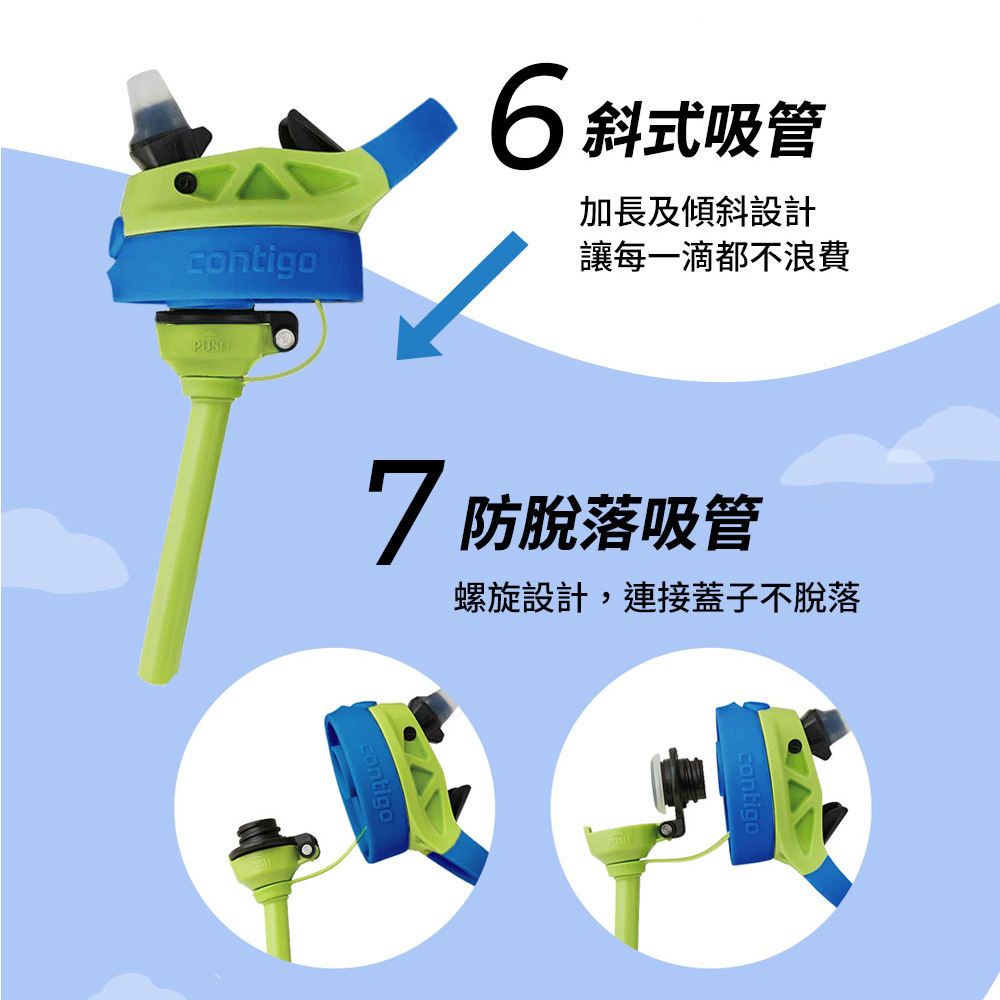 6 斜式吸管

加長及傾斜設計
讓每一滴都不浪費

contigo

PUSH

7 防脫落吸管

螺旋設計，連接蓋子不脫落

contigo

PUSH

contigo

PUSH