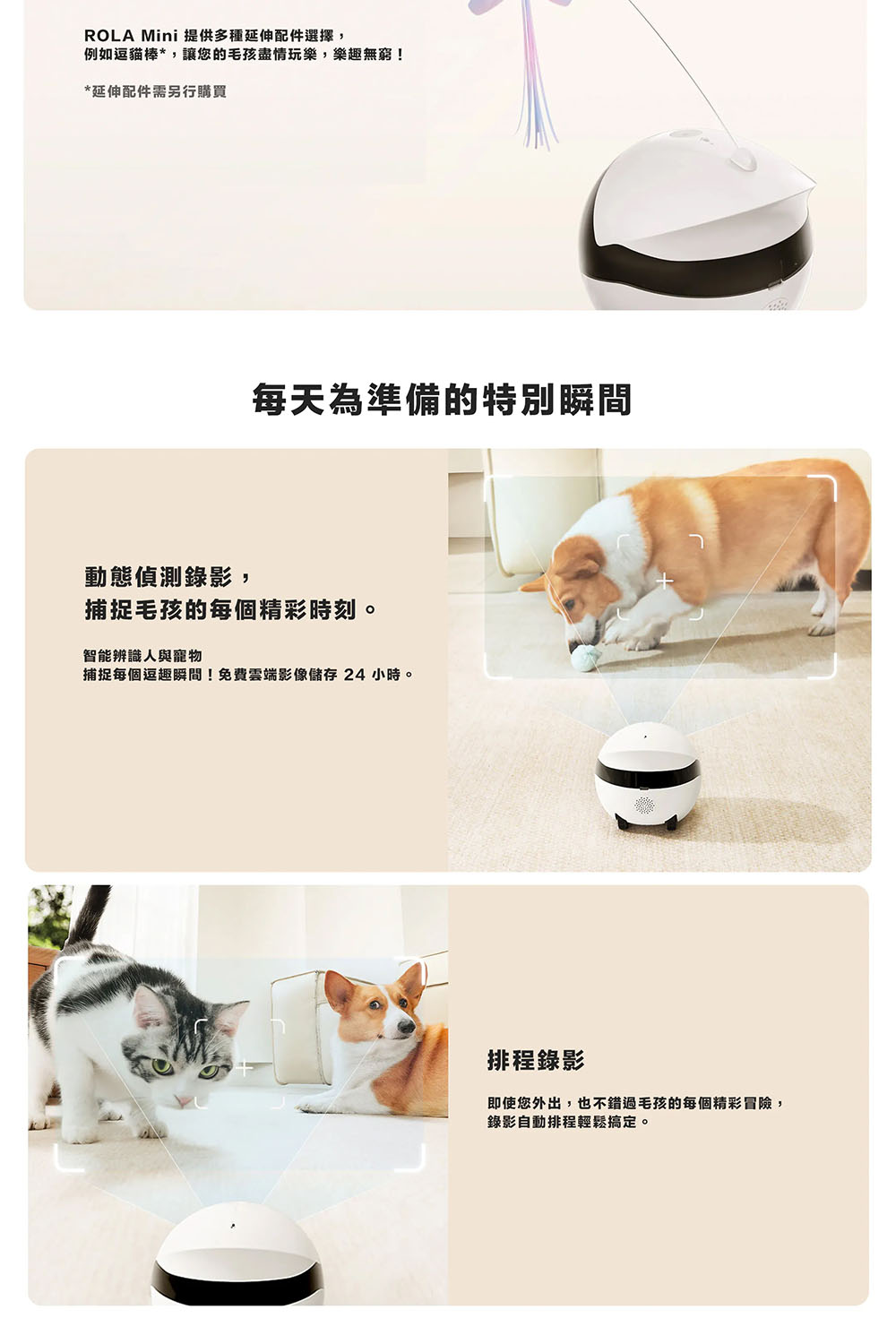 ROLA Mini 提供多種延伸配件選擇，
例如逗貓棒*，讓您的毛孩盡情玩樂，樂趣無窮！

*延伸配件需另行購買

每天為準備的特別瞬間

動態偵測錄影，
捕捉毛孩的每個精彩時刻。

智能辨識人與寵物
捕捉每個逗趣瞬間！免費雲端影像儲存 24 小時。

排程錄影

即使您外出，也不錯過毛孩的每個精彩冒險，
錄影自動排程輕鬆搞定。