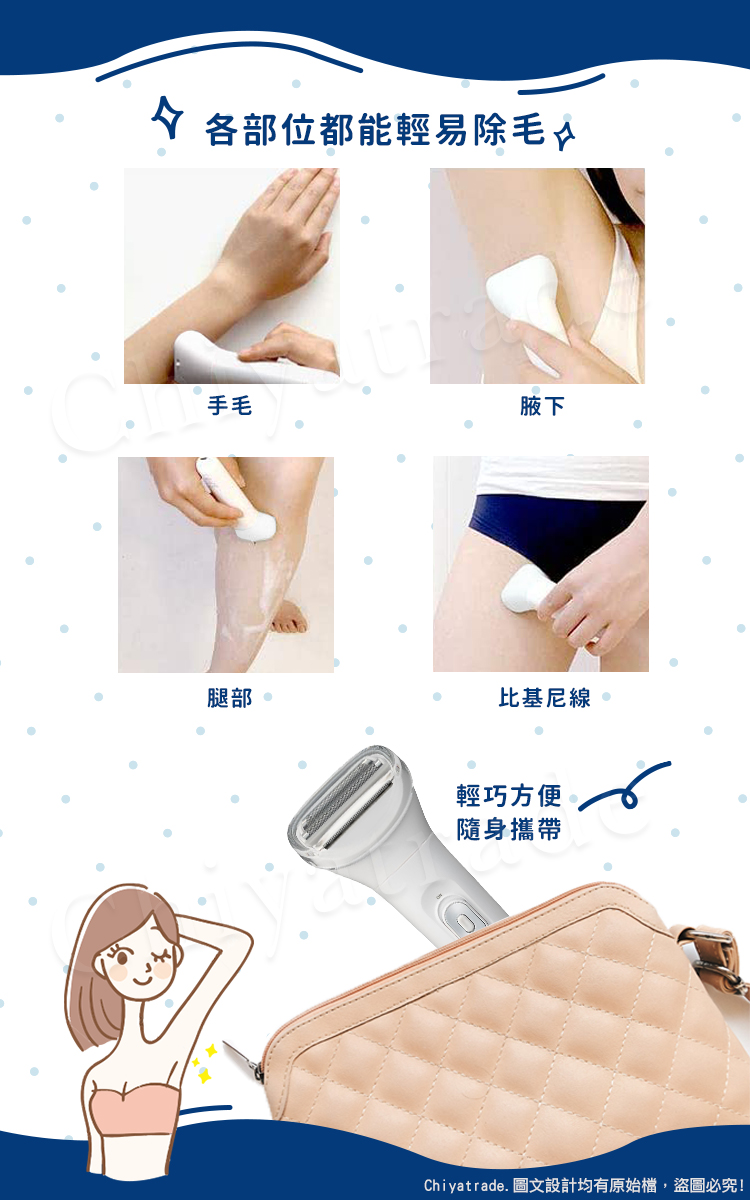 各部位都能輕易除毛

手毛

腋下

腿部

比基尼線

輕巧方便
隨身攜帶

Chiyatrade

Chiyatrade

Chiyatrade.圖文設計均有原始檔，盜圖必究!