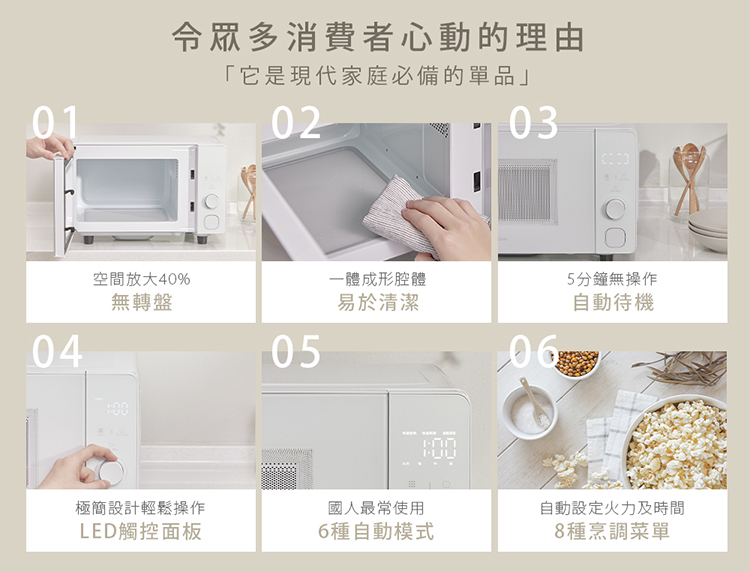 令眾多消費者心動的理由
「它是現代家庭必備的單品」

01
空間放大40%
無轉盤

02
一體成形腔體
易於清潔

03
5分鐘無操作
自動待機

04
1:00
極簡設計輕鬆操作
LED觸控面板

05
1:00
國人最常使用
6種自動模式

06
自動設定火力及時間
8種烹調菜單