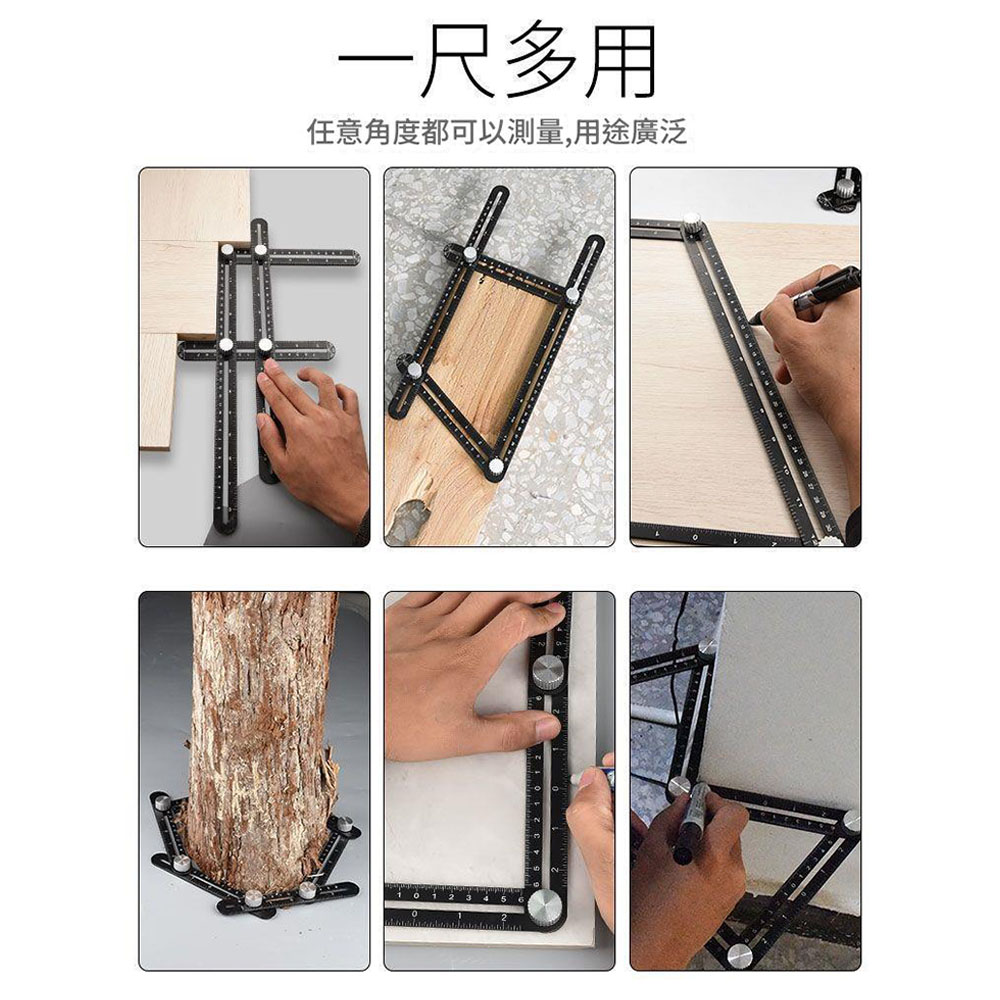 一尺多用

任意角度都可以測量,用途廣泛