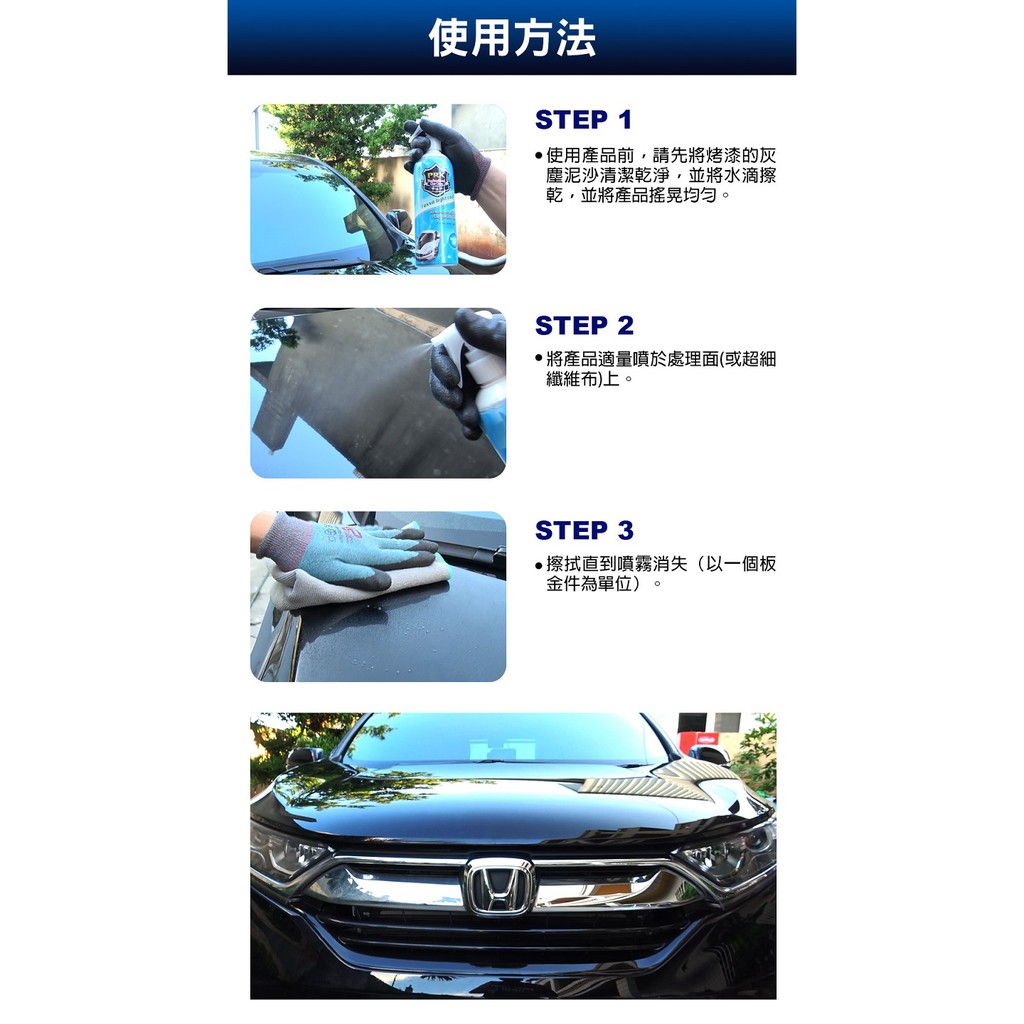 使用方法

STEP 1

• 使用產品前，請先將烤漆的灰塵泥沙清潔乾淨，並將水滴擦乾，並將產品搖晃均勻。

STEP 2

• 將產品適量噴於處理面(或超細纖維布)上。

STEP 3

• 擦拭直到噴霧消失（以一個板金件為單位）。