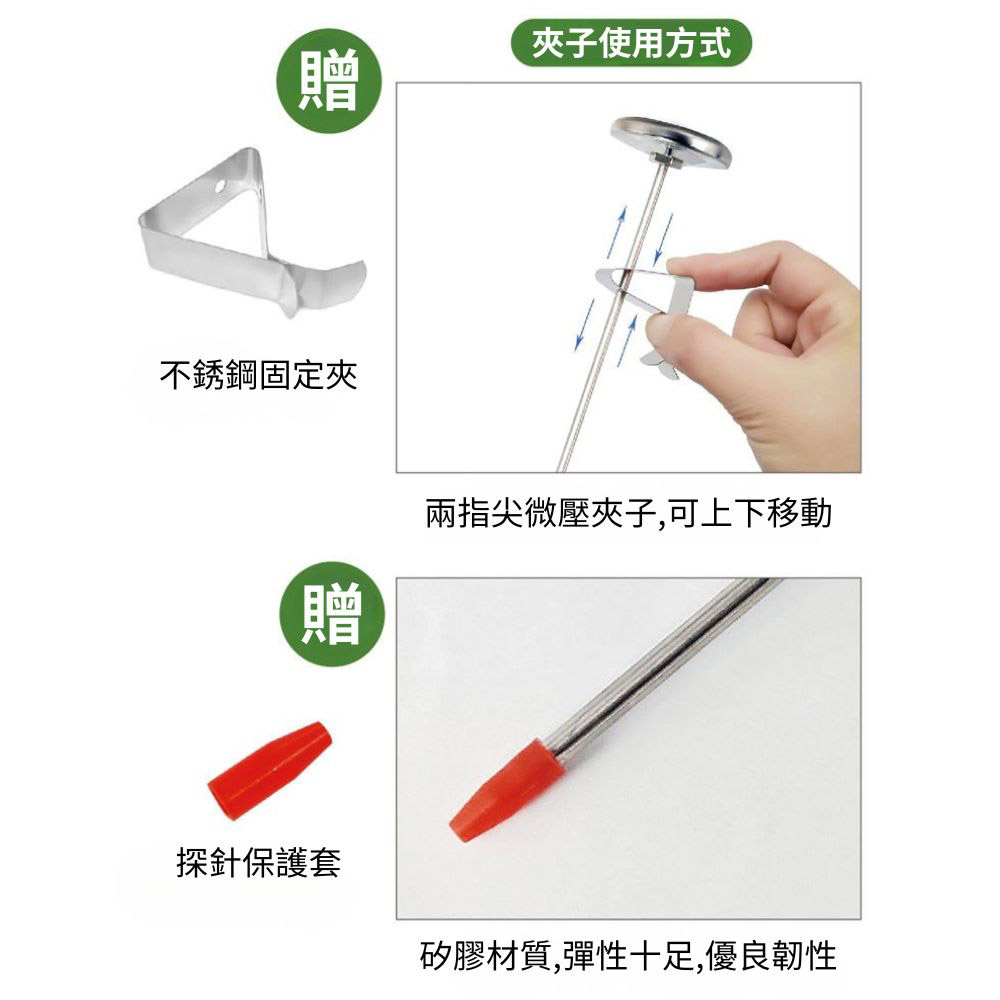 贈

夾子使用方式

不銹鋼固定夾

兩指尖微壓夾子,可上下移動

贈

探針保護套

矽膠材質,彈性十足,優良韌性