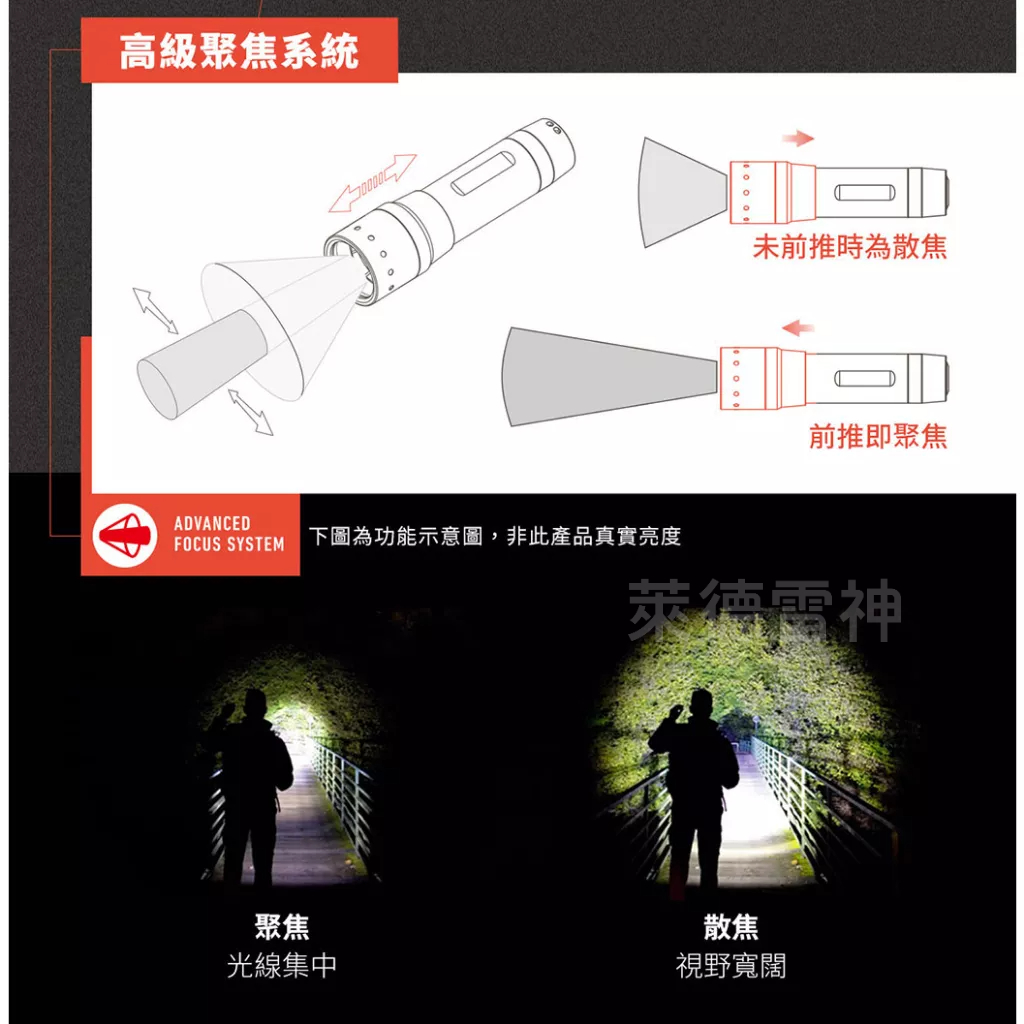 高級聚焦系統

未前推時為散焦

前推即聚焦

ADVANCED FOCUS SYSTEM

下圖為功能示意圖，非此產品真實亮度

萊德雷神

聚焦
光線集中

散焦
視野寬闊