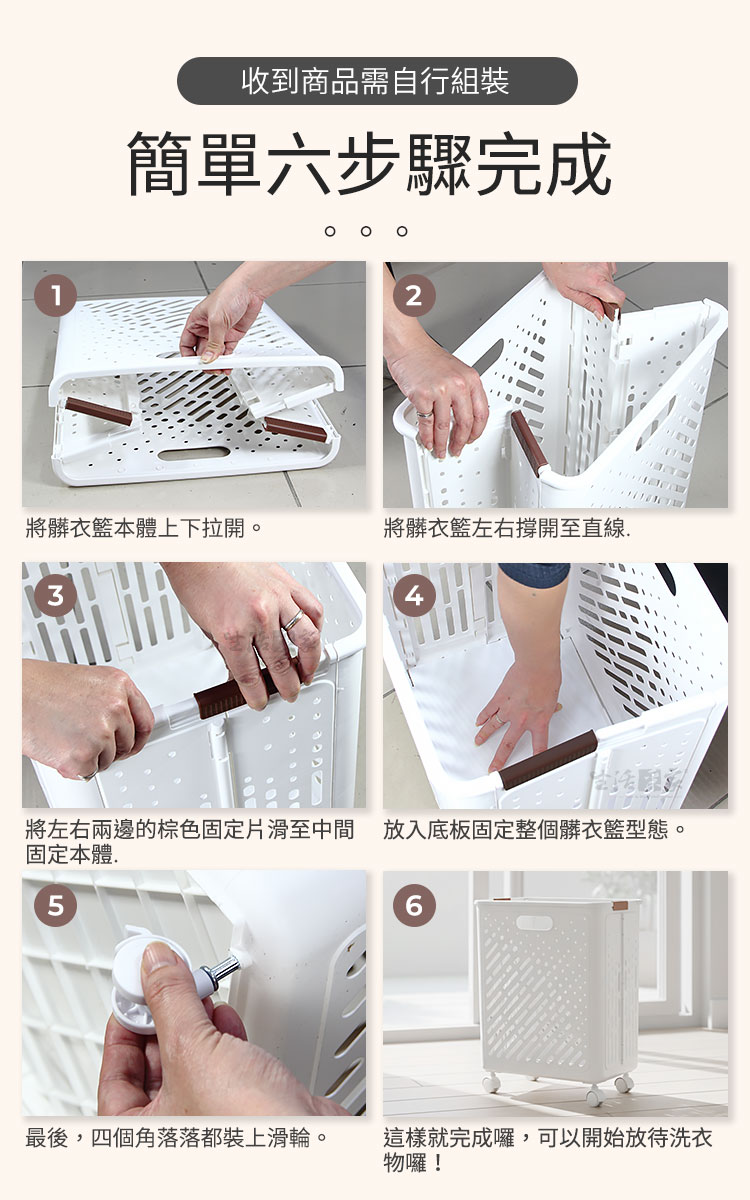 收到商品需自行組裝

簡單六步驟完成

1

將髒衣籃本體上下拉開。

2

將髒衣籃左右撐開至直線.

3

將左右兩邊的棕色固定片滑至中間固定本體.

4

放入底板固定整個髒衣籃型態。

5

最後，四個角落落都裝上滑輪。

6

這樣就完成囉，可以開始放待洗衣物囉！