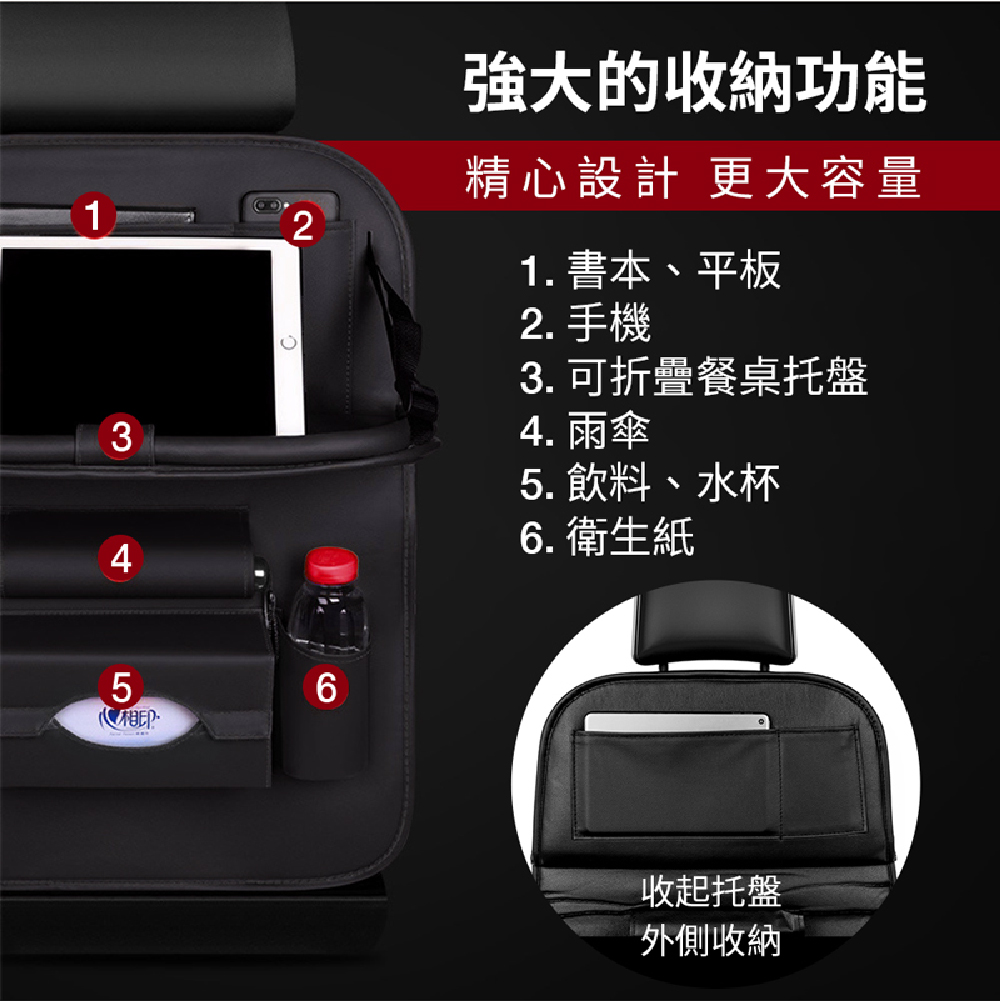 強大的收納功能

精心設計 更大容量

1. 書本、平板
2. 手機
3. 可折疊餐桌托盤
4. 雨傘
5. 飲料、水杯
6. 衛生紙

1
2
3
4
5
6

心相印

收起托盤
外側收納