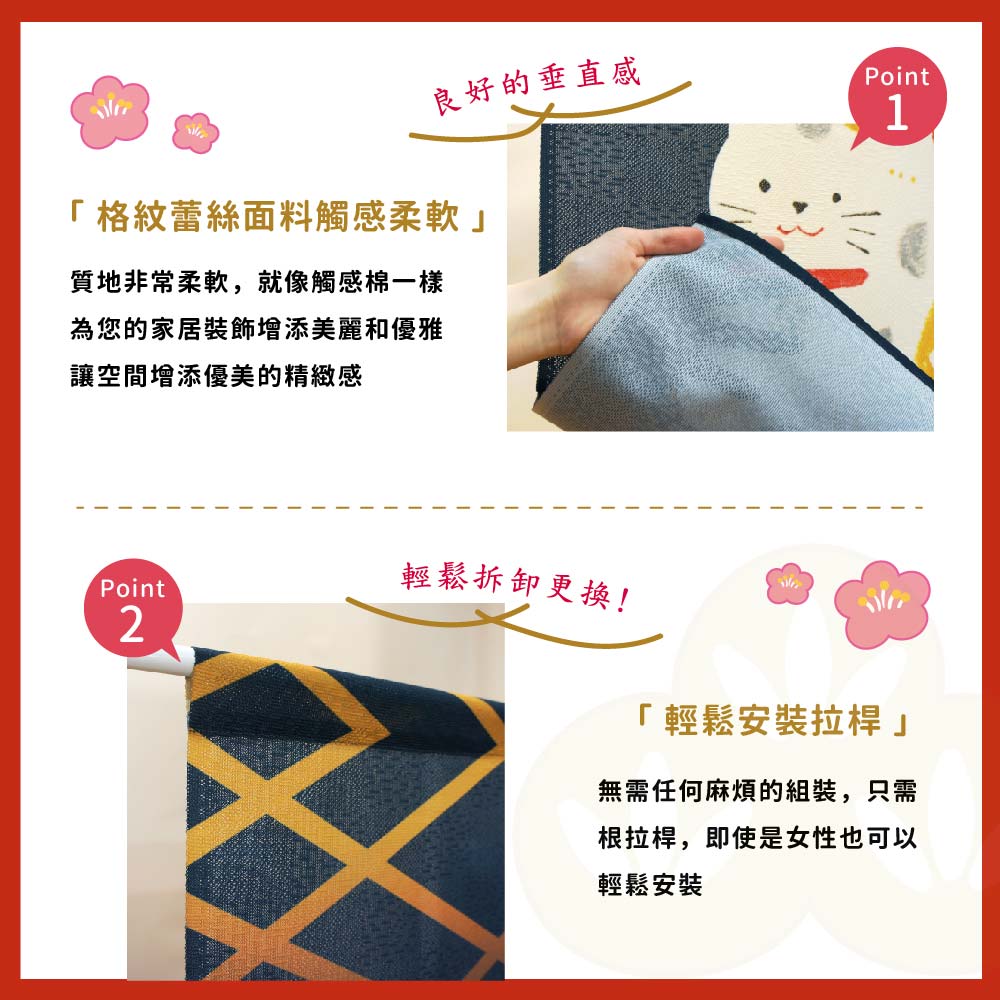 良好的垂直感

Point 1

「格紋蕾絲面料觸感柔軟」

質地非常柔軟，就像觸感棉一樣
為您的家居裝飾增添美麗和優雅
讓空間增添優美的精緻感

Point 2

輕鬆拆卸更換!

「輕鬆安裝拉桿」

無需任何麻煩的組裝，只需
根拉桿，即使是女性也可以
輕鬆安裝