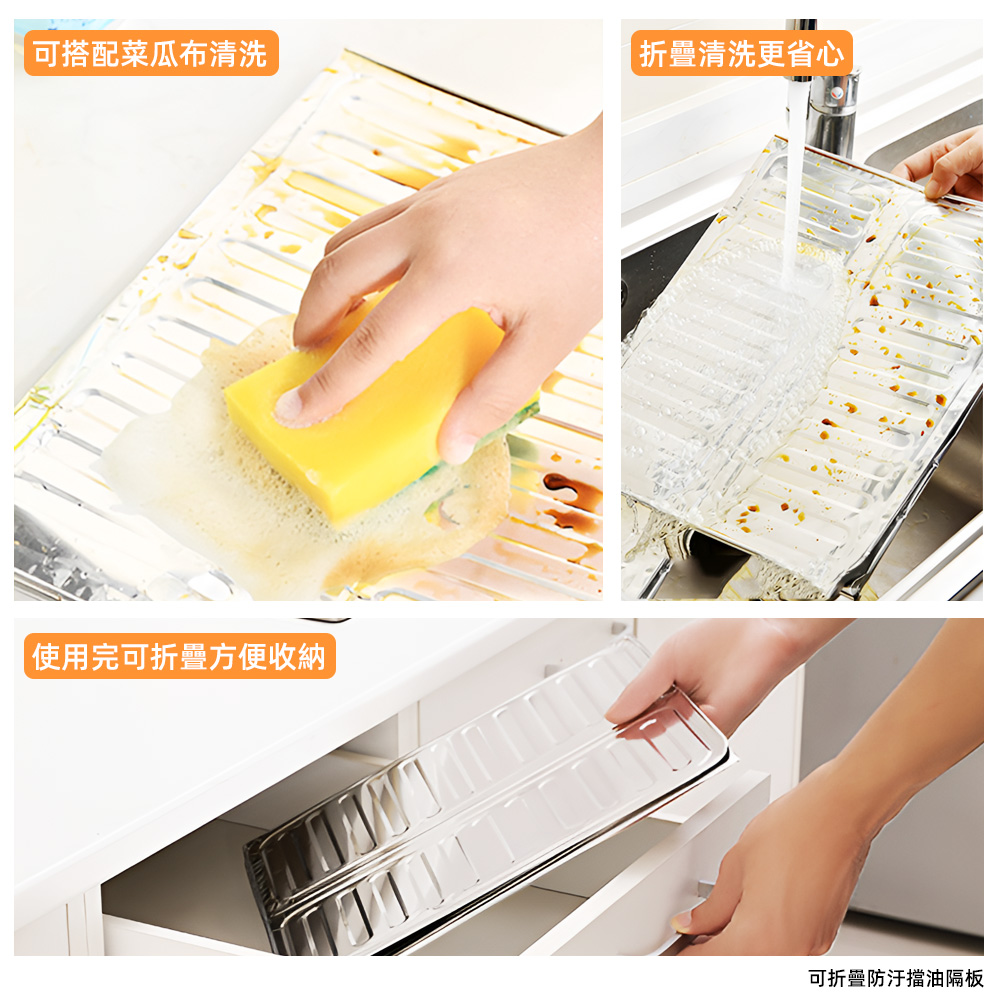 可搭配菜瓜布清洗

折疊清洗更省心

使用完可折疊方便收納

可折疊防汙擋油隔板