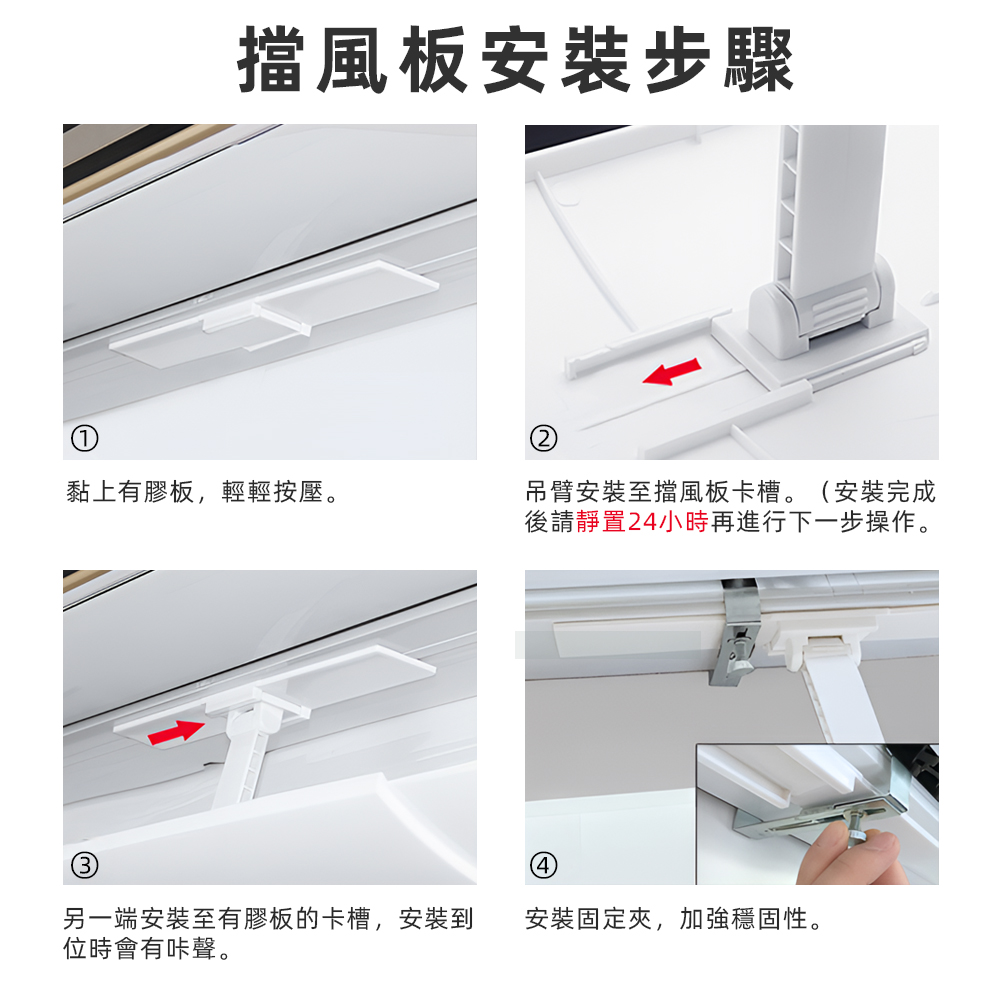 擋風板安裝步驟

①

黏上有膠板，輕輕按壓。

②

吊臂安裝至擋風板卡槽。（安裝完成後請靜置24小時再進行下一步操作。

③

另一端安裝至有膠板的卡槽，安裝到位時會有咔聲。

④

安裝固定夾，加強穩固性。