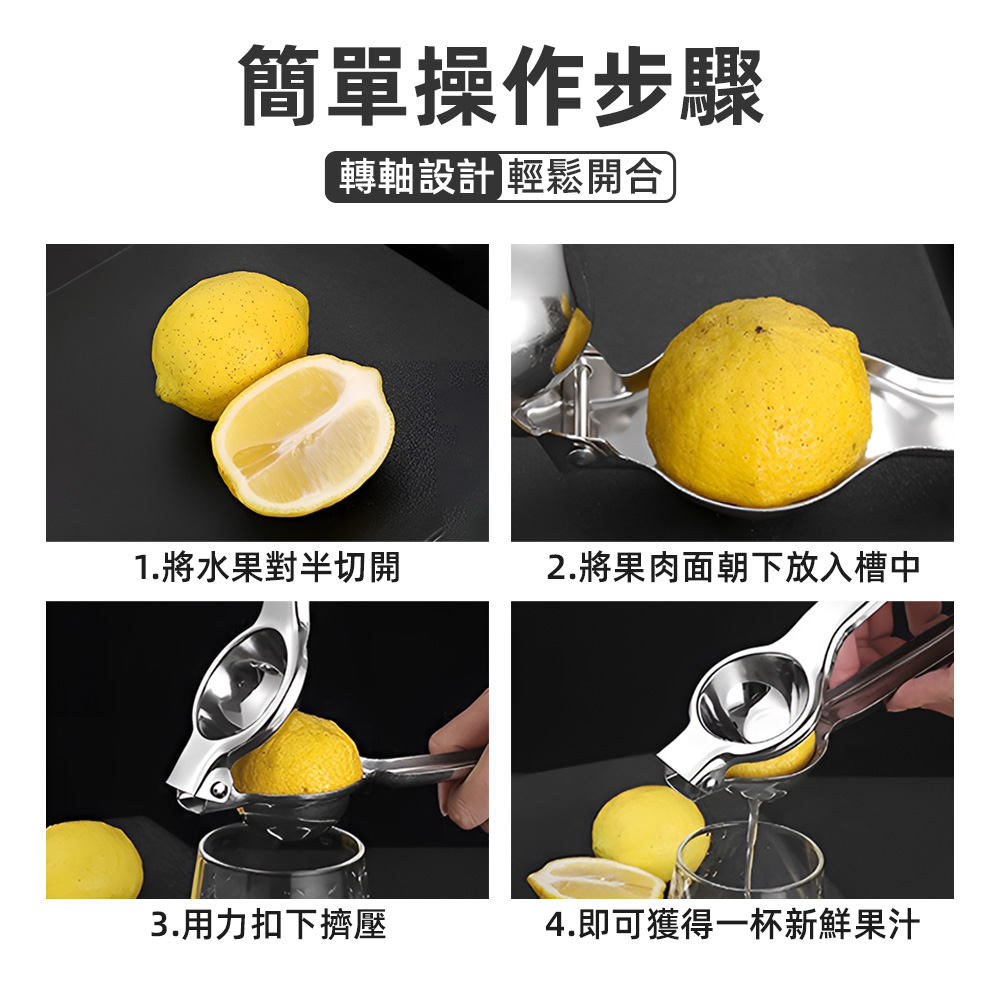 簡單操作步驟

轉軸設計 輕鬆開合

1.將水果對半切開

2.將果肉面朝下放入槽中

3.用力扣下擠壓

4.即可獲得一杯新鮮果汁