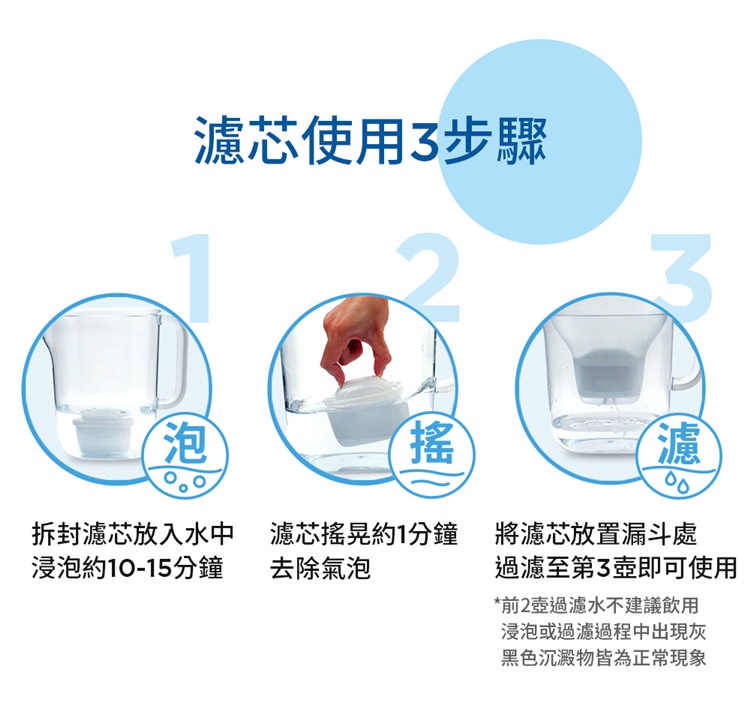 濾芯使用3步驟

1

泡

拆封濾芯放入水中
浸泡約10-15分鐘

2

搖

濾芯搖晃約1分鐘
去除氣泡

3

濾

將濾芯放置漏斗處
過濾至第3壺即可使用

*前2壺過濾水不建議飲用
浸泡或過濾過程中出現灰
黑色沉澱物皆為正常現象