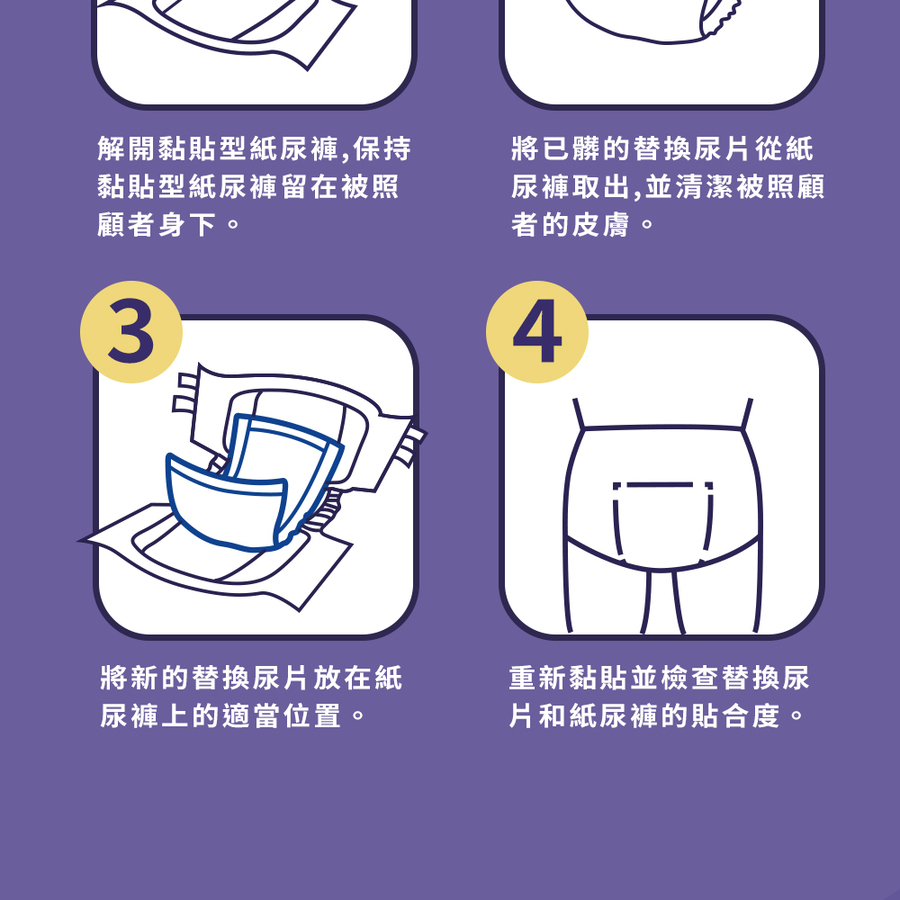 解開黏貼型紙尿褲,保持黏貼型紙尿褲留在被照顧者身下。

將已髒的替換尿片從紙尿褲取出,並清潔被照顧者的皮膚。

3

將新的替換尿片放在紙尿褲上的適當位置。

4

重新黏貼並檢查替換尿片和紙尿褲的貼合度。