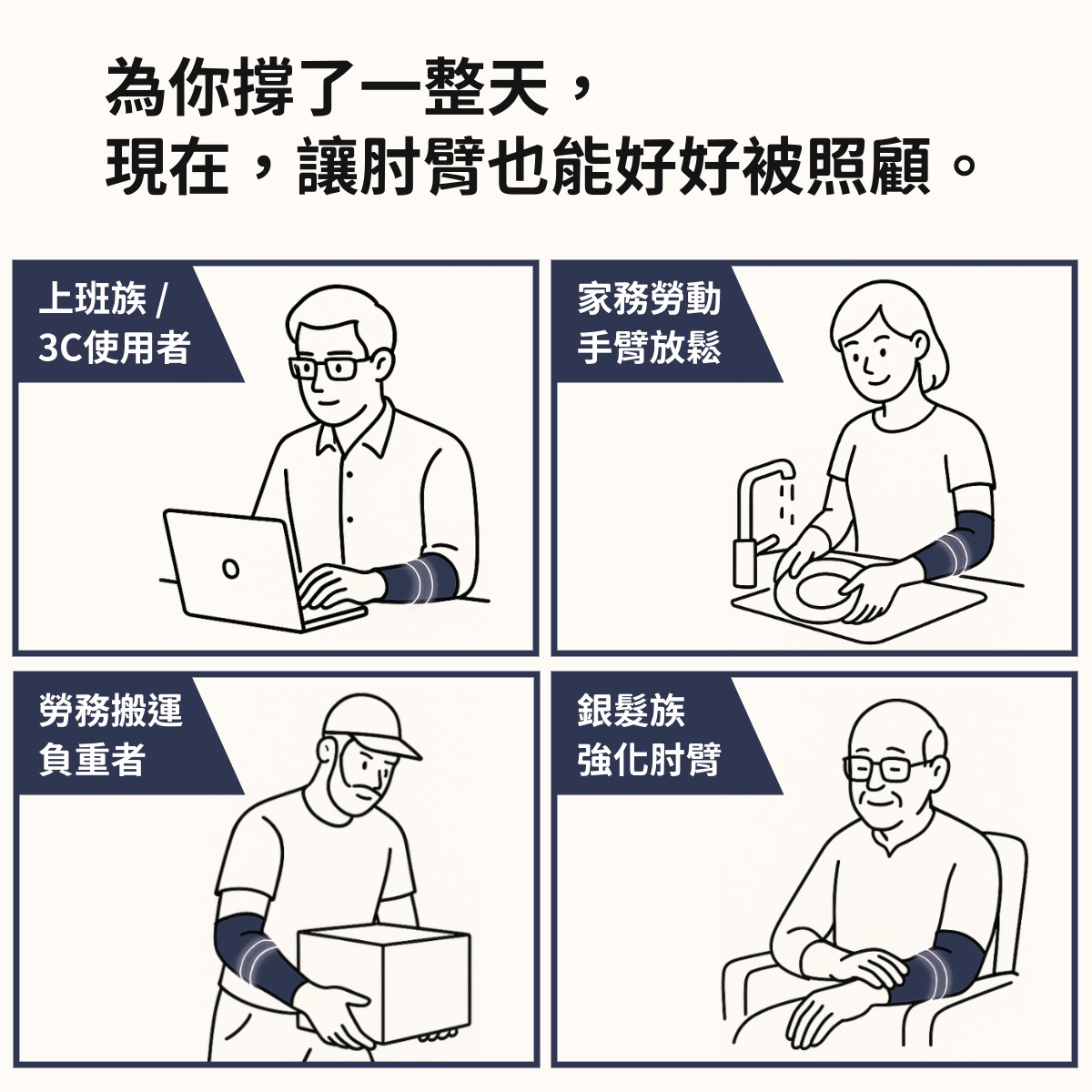 為你撐了一整天，
現在，讓肘臂也能好好被照顧。

上班族 /
3C使用者

家務勞動
手臂放鬆

勞務搬運
負重者

銀髮族
強化肘臂