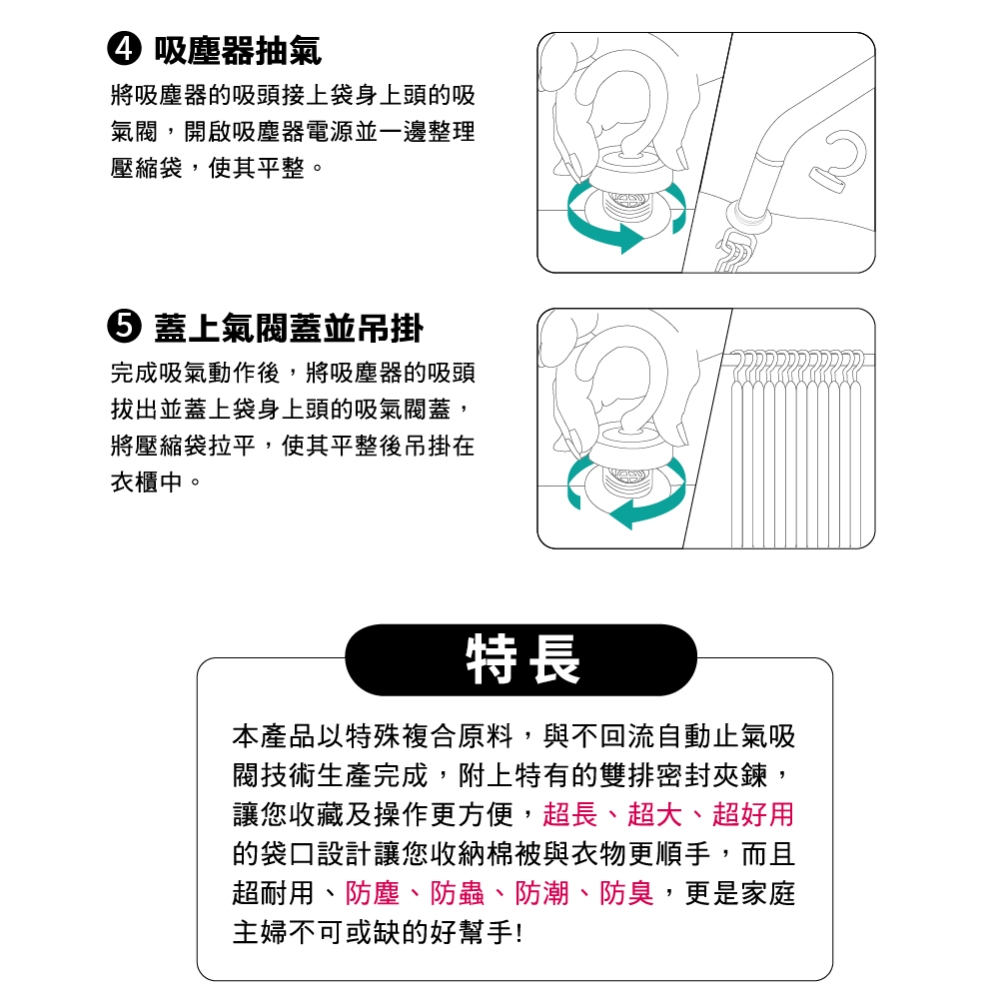 ❹ 吸塵器抽氣

將吸塵器的吸頭接上袋身上頭的吸氣閥，開啟吸塵器電源並一邊整理壓縮袋，使其平整。

❺ 蓋上氣閥蓋並吊掛

完成吸氣動作後，將吸塵器的吸頭拔出並蓋上袋身上頭的吸氣閥蓋，將壓縮袋拉平，使其平整後吊掛在衣櫃中。

特長

本產品以特殊複合原料，與不回流自動止氣吸閥技術生產完成，附上特有的雙排密封夾鍊，讓您收藏及操作更方便，超長、超大、超好用的袋口設計讓您收納棉被與衣物更順手，而且超耐用、防塵、防蟲、防潮、防臭，更是家庭主婦不可或缺的好幫手!