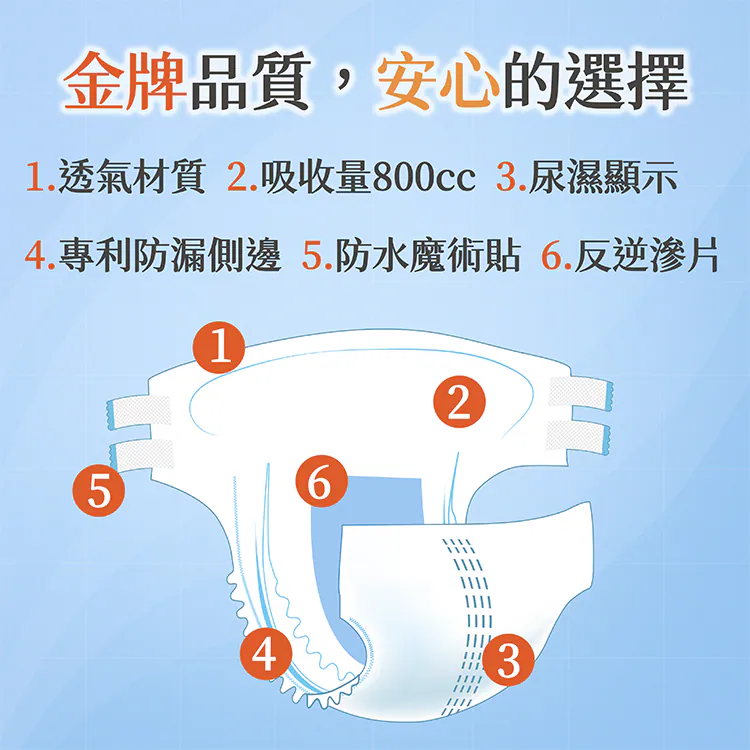 金牌品質，安心的選擇

1.透氣材質 2.吸收量800cc 3.尿濕顯示

4.專利防漏側邊 5.防水魔術貼 6.反逆滲片

1
2
5
6
4
3