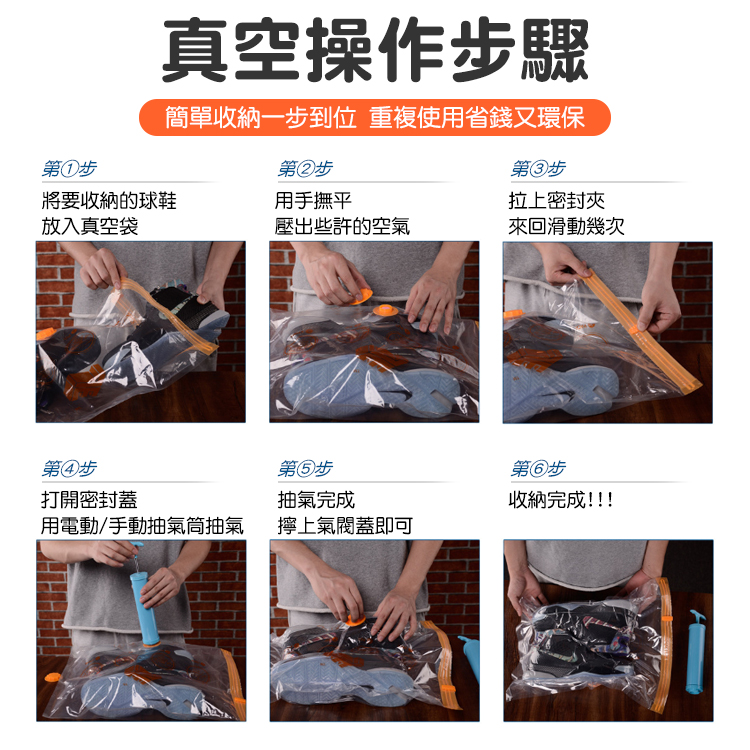 真空操作步驟

簡單收納一步到位 重複使用省錢又環保

第①步
將要收納的球鞋
放入真空袋

第②步
用手撫平
壓出些許的空氣

第③步
拉上密封夾
來回滑動幾次

第④步
打開密封蓋
用電動/手動抽氣筒抽氣

第⑤步
抽氣完成
擰上氣閥蓋即可

第⑥步
收納完成!!!