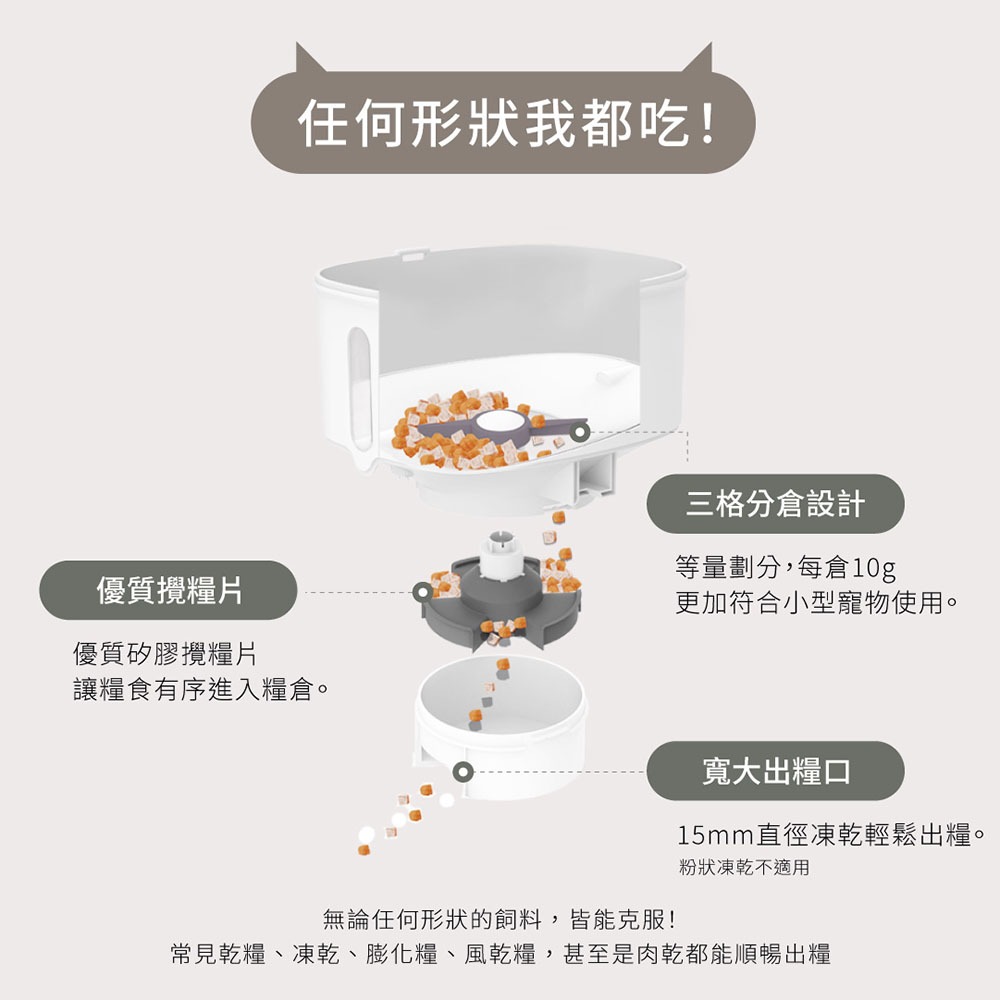 任何形狀我都吃！

三格分倉設計

等量劃分，每倉10g
更加符合小型寵物使用。

優質攪糧片

優質矽膠攪糧片
讓糧食有序進入糧倉。

寬大出糧口

15mm直徑凍乾輕鬆出糧。
粉狀凍乾不適用

無論任何形狀的飼料，皆能克服！
常見乾糧、凍乾、膨化糧、風乾糧，甚至是肉乾都能順暢出糧