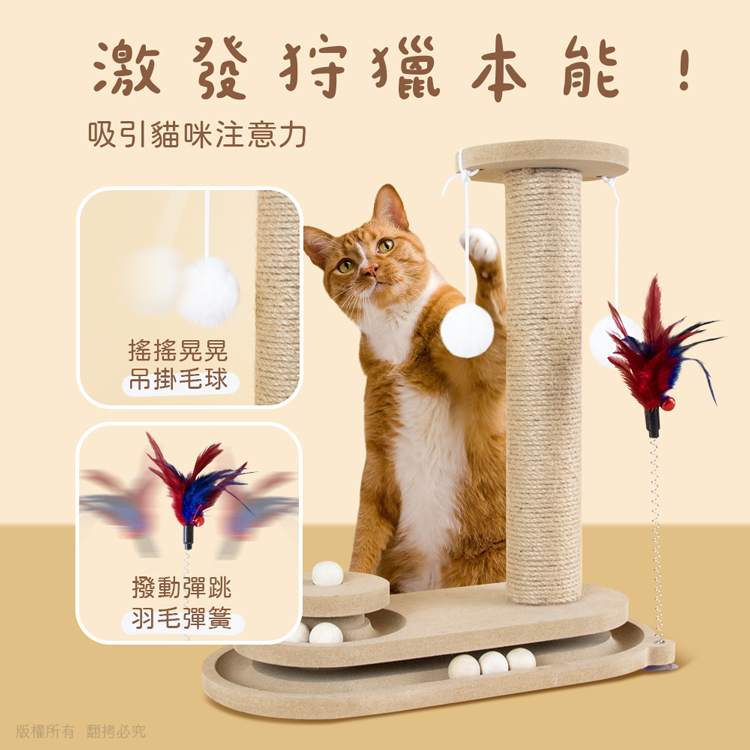 激發狩獵本能！

吸引貓咪注意力

搖搖晃晃
吊掛毛球

撥動彈跳
羽毛彈簧

版權所有 翻拷必究