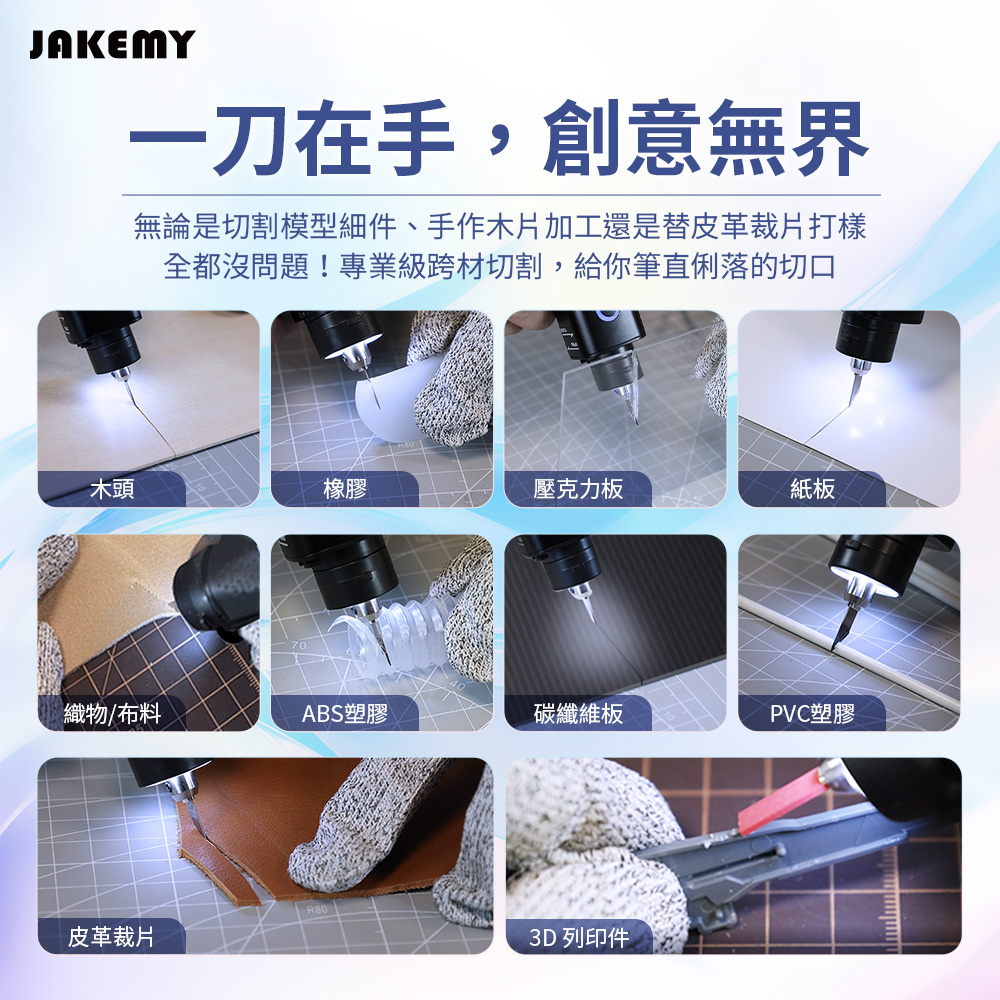 JAKEMY

一刀在手，創意無界

無論是切割模型細件、手作木片加工還是替皮革裁片打樣
全都沒問題！專業級跨材切割，給你筆直俐落的切口

木頭

橡膠

壓克力板

紙板

織物/布料

ABS塑膠

碳纖維板

PVC塑膠

皮革裁片

3D 列印件