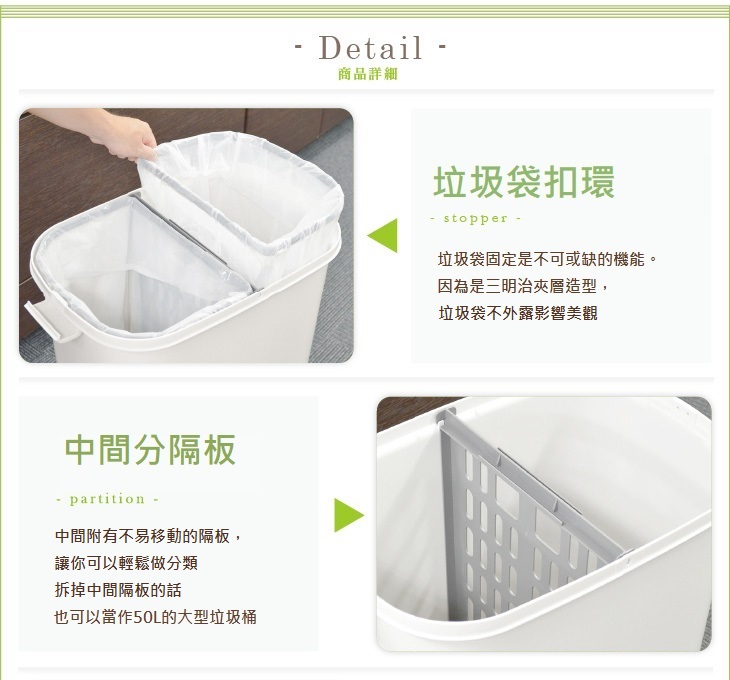 - Detail -
商品詳細

垃圾袋扣環
- stopper -

垃圾袋固定是不可或缺的機能。
因為是三明治夾層造型，
垃圾袋不外露影響美觀

中間分隔板
- partition -

中間附有不易移動的隔板，
讓你可以輕鬆做分類
拆掉中間隔板的話
也可以當作50L的大型垃圾桶