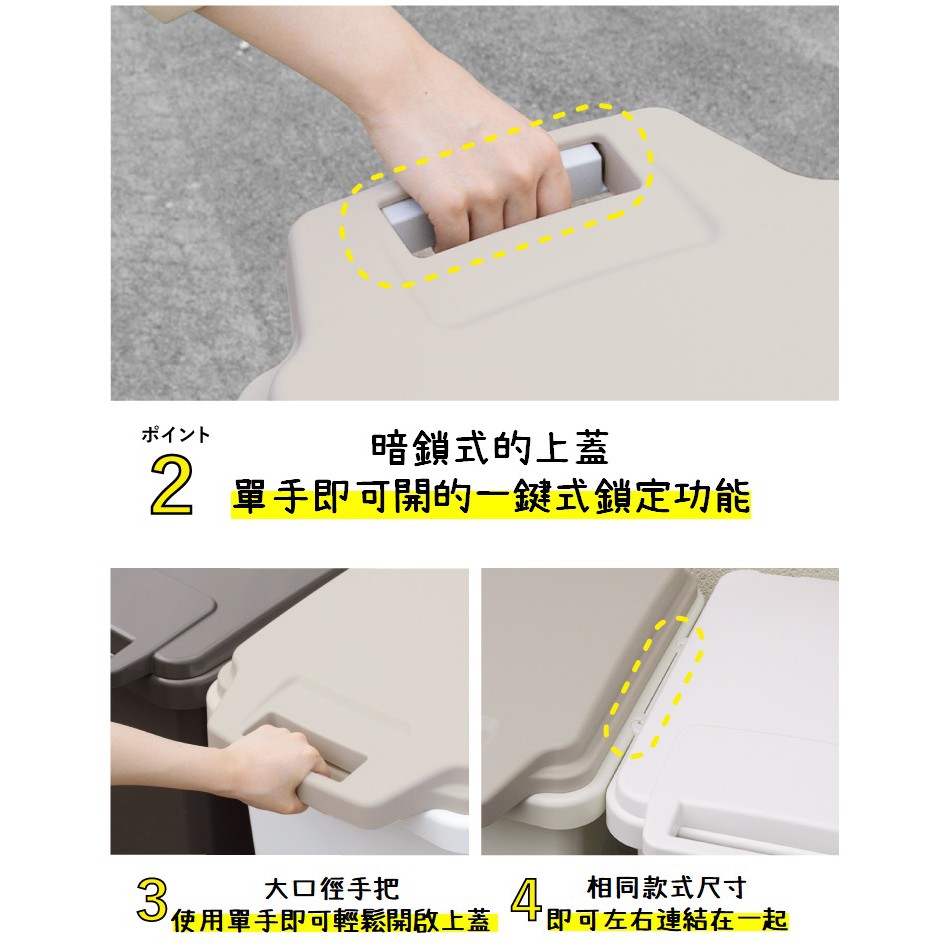 ポイント
2
暗鎖式的上蓋
單手即可開的一鍵式鎖定功能

3
大口徑手把
使用單手即可輕鬆開啟上蓋

4
相同款式尺寸
即可左右連結在一起