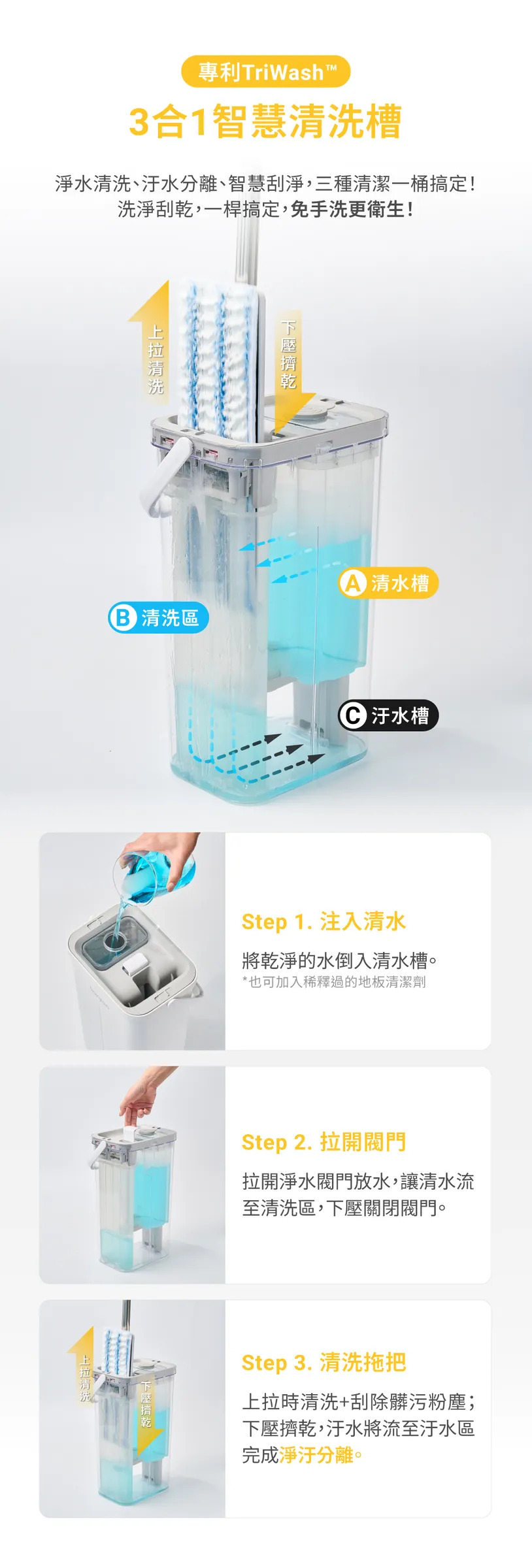 專利TriWash™

3合1智慧清洗槽

淨水清洗、汙水分離、智慧刮淨，三種清潔一桶搞定！
洗淨刮乾，一桿搞定，免手洗更衛生！

上拉清洗

下壓擠乾

A 清水槽

B 清洗區

C 汙水槽

Step 1. 注入清水

將乾淨的水倒入清水槽。
*也可加入稀釋過的地板清潔劑

Step 2. 拉開閥門

拉開淨水閥門放水，讓清水流至清洗區，下壓關閉閥門。

上拉清洗

下壓擠乾

Step 3. 清洗拖把

上拉時清洗+刮除髒污粉塵；下壓擠乾，汙水將流至汙水區完成淨汙分離。