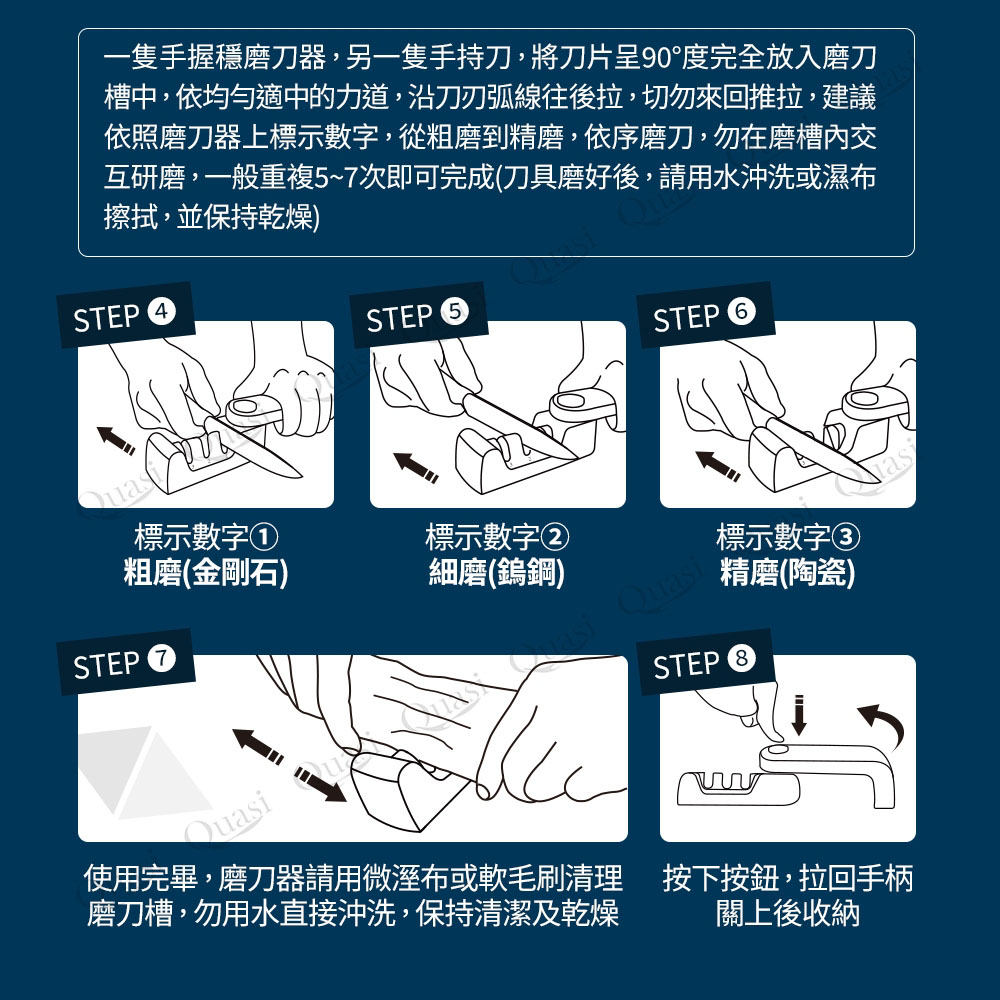 一隻手握穩磨刀器，另一隻手持刀，將刀片呈90°度完全放入磨刀槽中，依均勻適中的力道，沿刀刃弧線往後拉，切勿來回推拉，建議依照磨刀器上標示數字，從粗磨到精磨，依序磨刀，勿在磨槽內交互研磨，一般重複5~7次即可完成(刀具磨好後，請用水沖洗或濕布擦拭，並保持乾燥)

STEP ④

標示數字①
粗磨(金剛石)

STEP ⑤

標示數字②
細磨(鎢鋼)

STEP ⑥

標示數字③
精磨(陶瓷)

STEP ⑦

使用完畢，磨刀器請用微溼布或軟毛刷清理磨刀槽，勿用水直接沖洗，保持清潔及乾燥

STEP ⑧

按下按鈕，拉回手柄關上後收納

Quasi