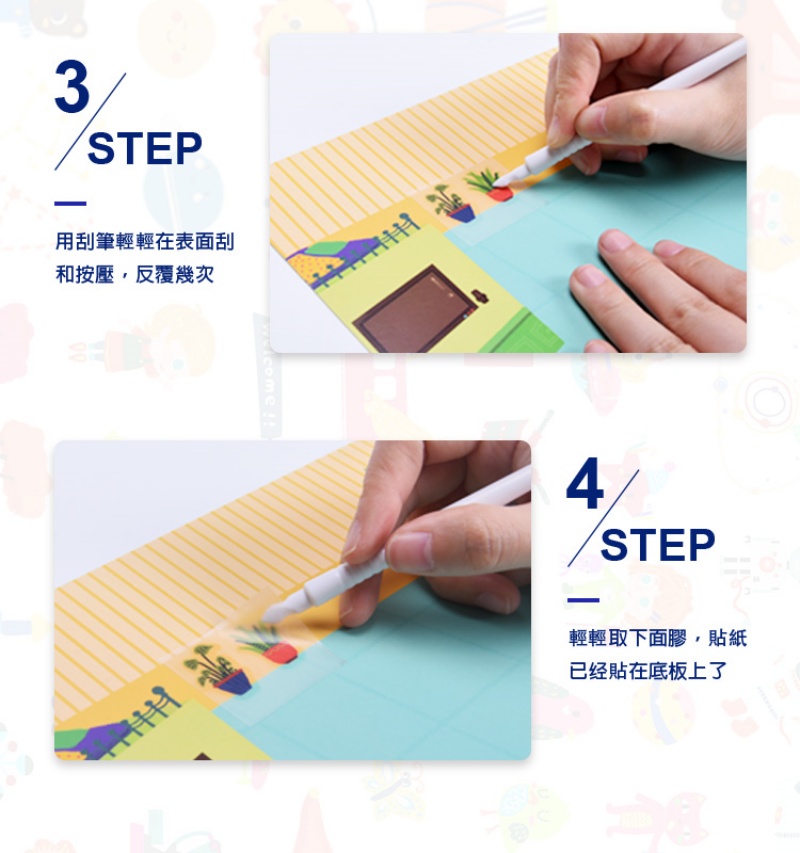 3
STEP

用刮筆輕輕在表面刮和按壓，反覆幾次

4
STEP

輕輕取下面膠，貼紙已经貼在底板上了