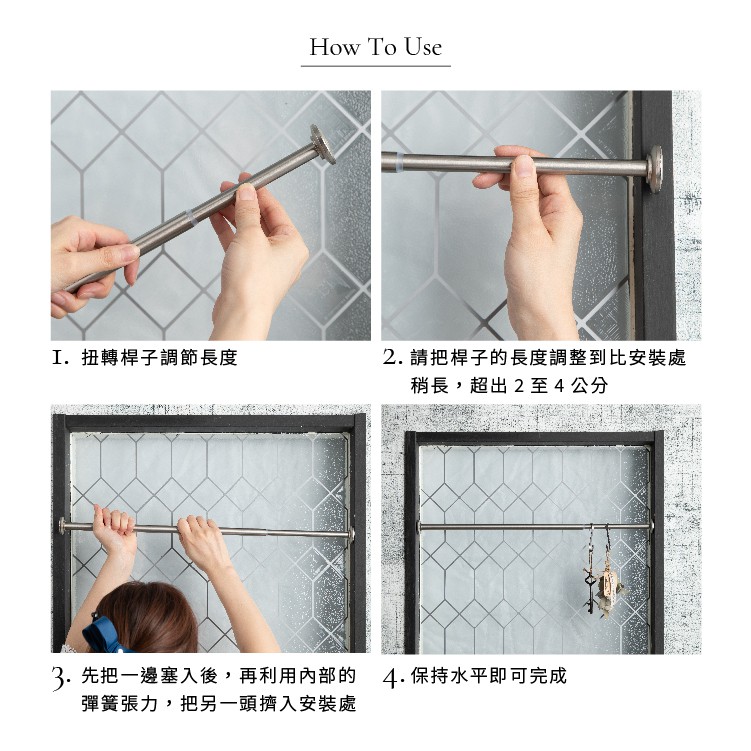 How To Use

1. 扭轉桿子調節長度

2. 請把桿子的長度調整到比安裝處稍長，超出 2 至 4 公分

3. 先把一邊塞入後，再利用內部的彈簧張力，把另一頭擠入安裝處

4. 保持水平即可完成