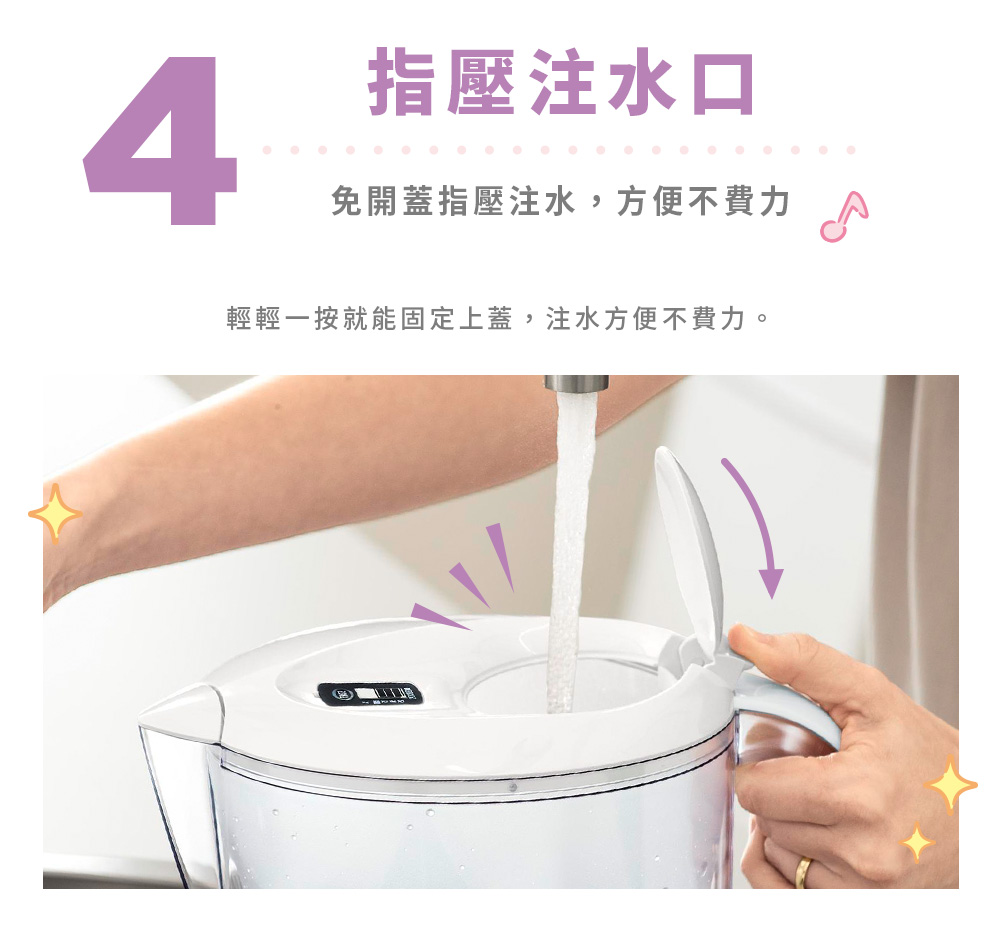 4

指壓注水口

免開蓋指壓注水，方便不費力

輕輕一按就能固定上蓋，注水方便不費力。