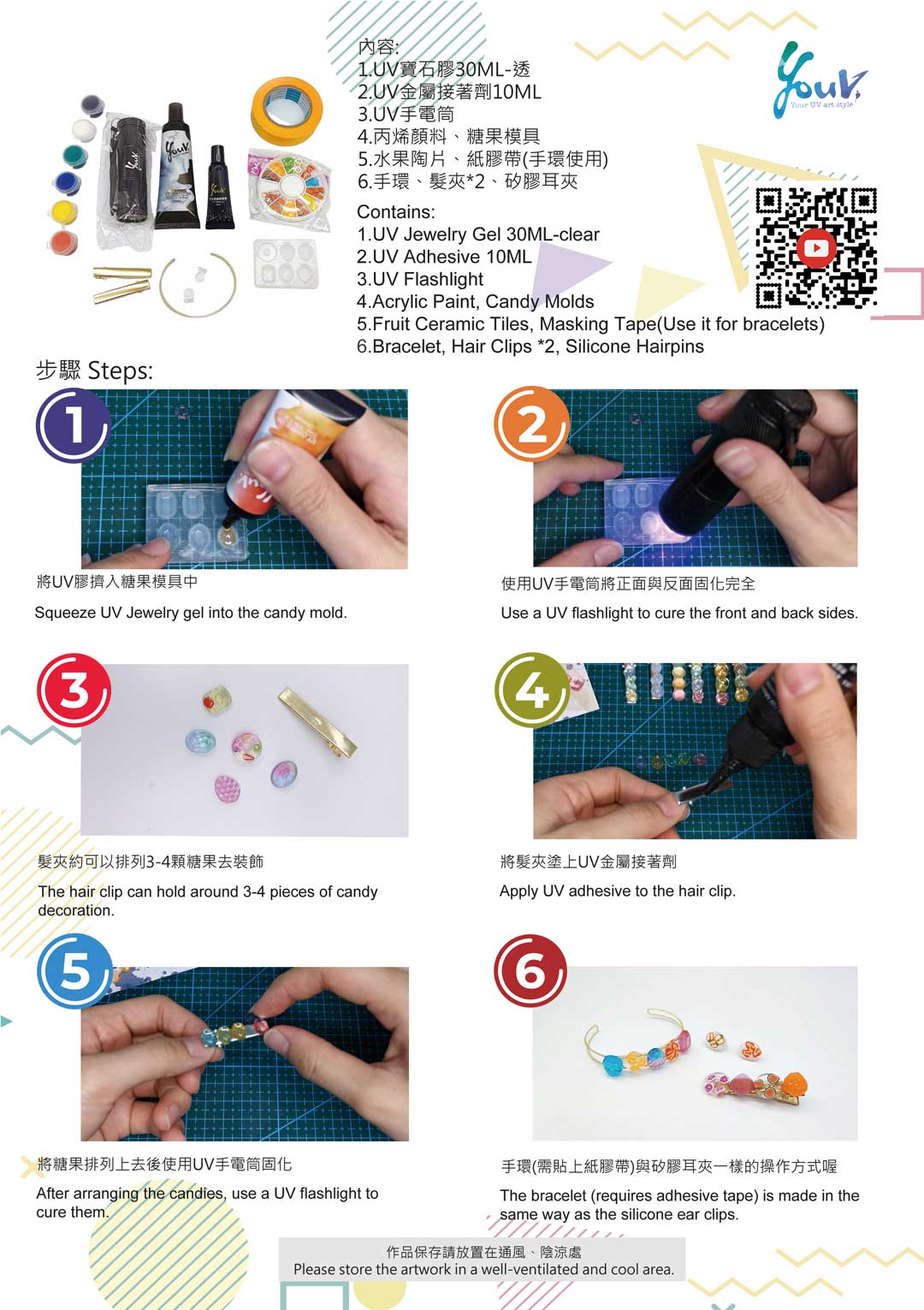 內容:
1.UV寶石膠30ML-透
2.UV金屬接著劑10ML
3.UV手電筒
4.丙烯顏料、糖果模具
5.水果陶片、紙膠帶(手環使用)
6.手環、髮夾*2、矽膠耳夾

Contains:
1.UV Jewelry Gel 30ML-clear
2.UV Adhesive 10ML
3.UV Flashlight
4.Acrylic Paint, Candy Molds
5.Fruit Ceramic Tiles, Masking Tape(Use it for bracelets)
6.Bracelet, Hair Clips *2, Silicone Hairpins

YouV Your UV art style

步驟 Steps:

1
將UV膠擠入糖果模具中
Squeeze UV Jewelry gel into the candy mold.

2
使用UV手電筒將正面與反面固化完全
Use a UV flashlight to cure the front and back sides.

3
髮夾約可以排列3-4顆糖果去裝飾
The hair clip can hold around 3-4 pieces of candy decoration.

4
將髮夾塗上UV金屬接著劑
Apply UV adhesive to the hair clip.

5
將糖果排列上去後使用UV手電筒固化
After arranging the candies, use a UV flashlight to cure them.

6
手環(需貼上紙膠帶)與矽膠耳夾一樣的操作方式喔
The bracelet (requires adhesive tape) is made in the same way as the silicone ear clips.

作品保存請放置在通風、陰涼處
Please store the artwork in a well-ventilated and cool area.