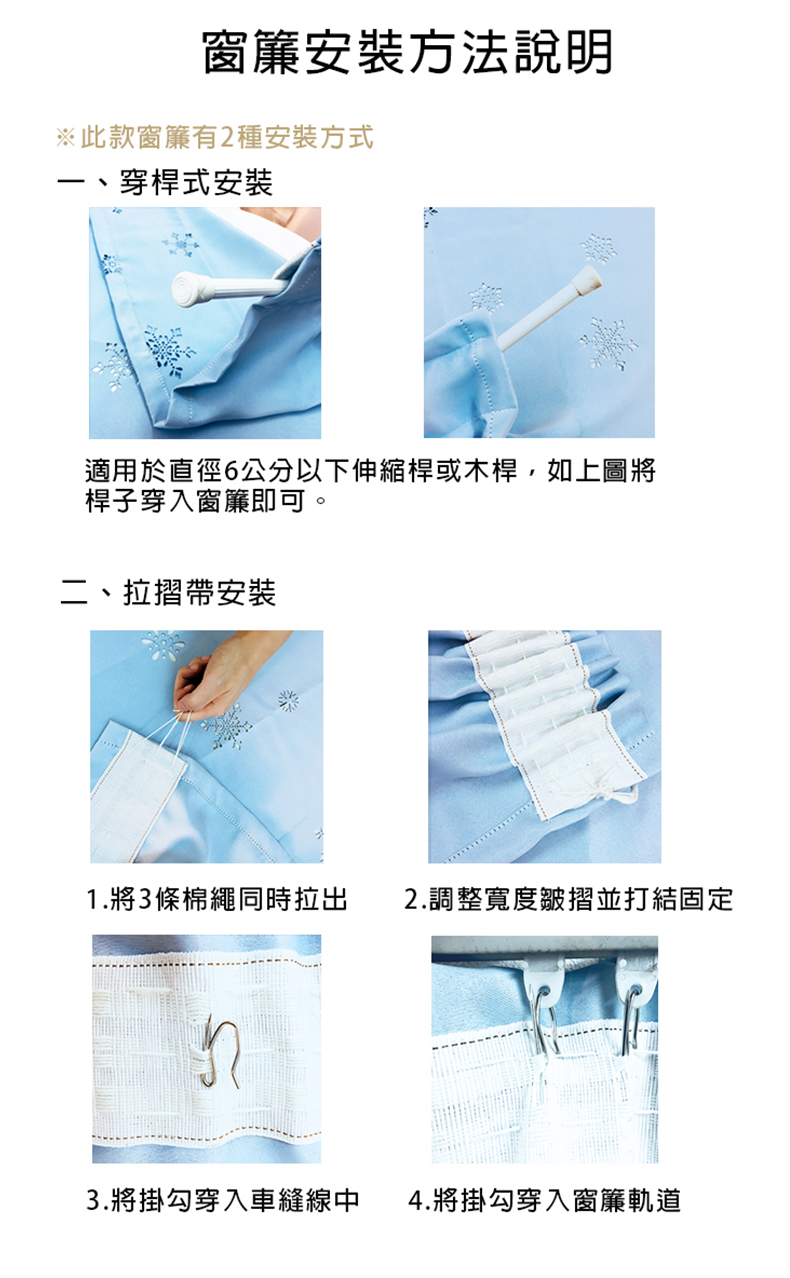 窗簾安裝方法說明

※此款窗簾有2種安裝方式

一、穿桿式安裝

適用於直徑6公分以下伸縮桿或木桿，如上圖將桿子穿入窗簾即可。

二、拉摺帶安裝

1.將3條棉繩同時拉出

2.調整寬度皺摺並打結固定

3.將掛勾穿入車縫線中

4.將掛勾穿入窗簾軌道