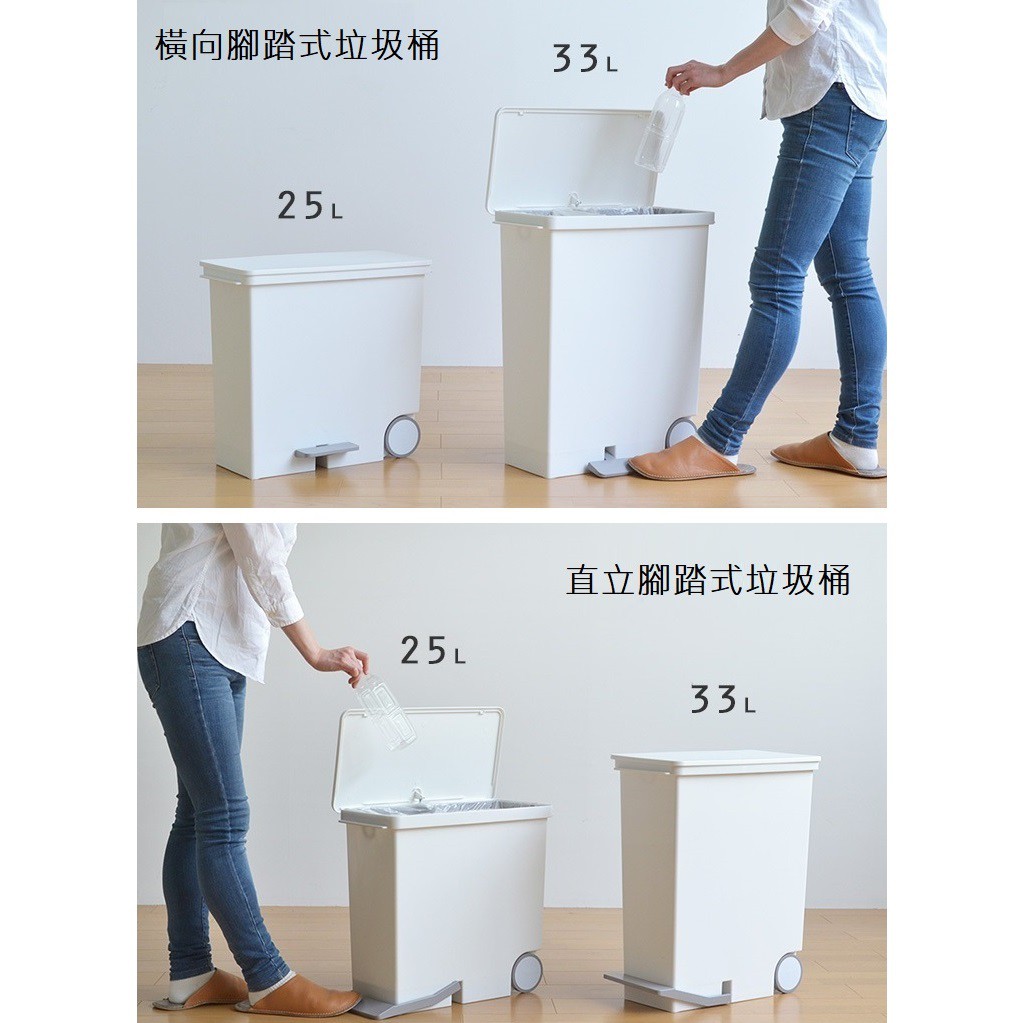 橫向腳踏式垃圾桶

33L

25L

直立腳踏式垃圾桶

25L

33L