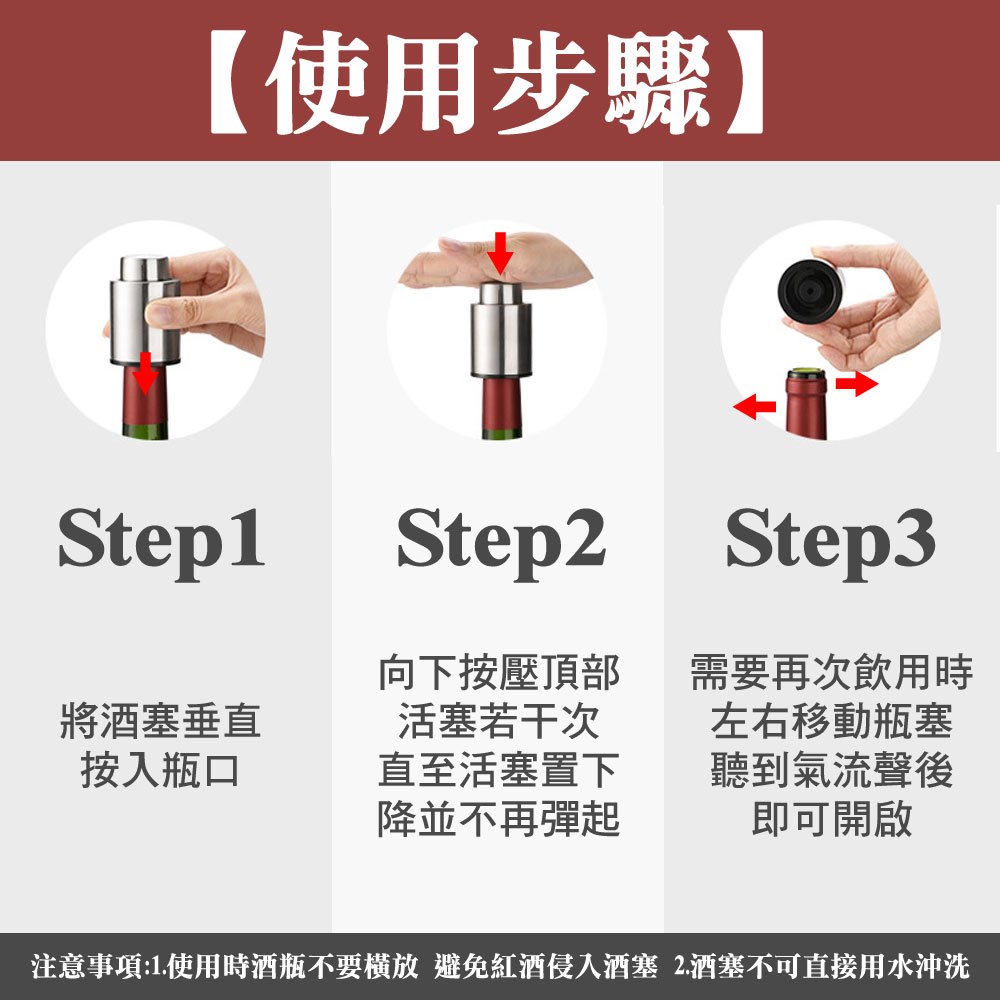 【使用步驟】

Step1

將酒塞垂直按入瓶口

Step2

向下按壓頂部活塞若干次直至活塞置下降並不再彈起

Step3

需要再次飲用時左右移動瓶塞聽到氣流聲後即可開啟

注意事項:1.使用時酒瓶不要橫放 避免紅酒侵入酒塞 2.酒塞不可直接用水沖洗