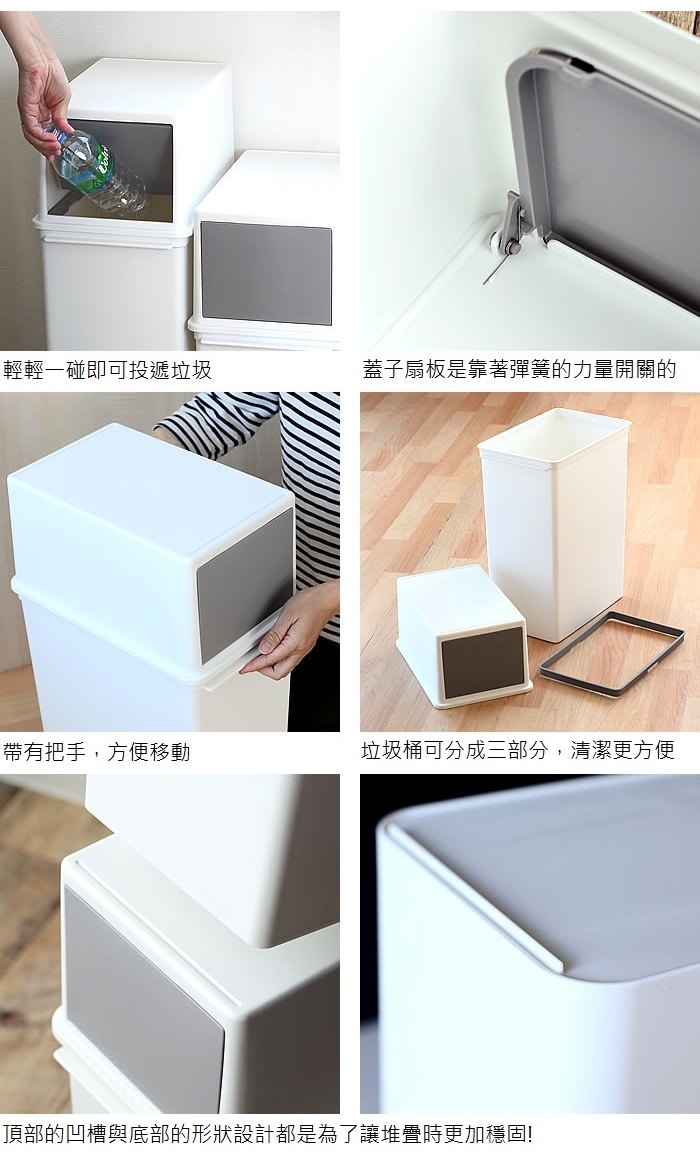 輕輕一碰即可投遞垃圾

蓋子扇板是靠著彈簧的力量開關的

帶有把手，方便移動

垃圾桶可分成三部分，清潔更方便

頂部的凹槽與底部的形狀設計都是為了讓堆疊時更加穩固!