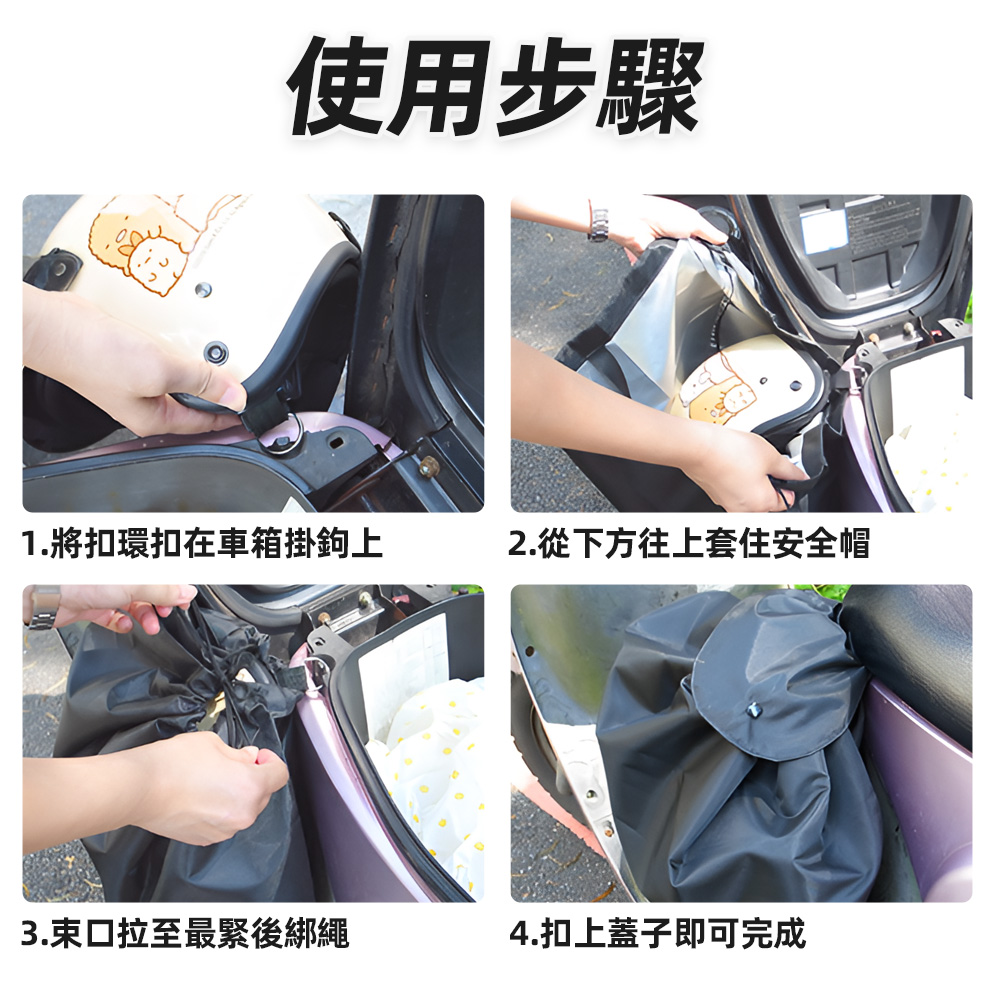 使用步驟

1.將扣環扣在車箱掛鉤上

2.從下方往上套住安全帽

3.束口拉至最緊後綁繩

4.扣上蓋子即可完成