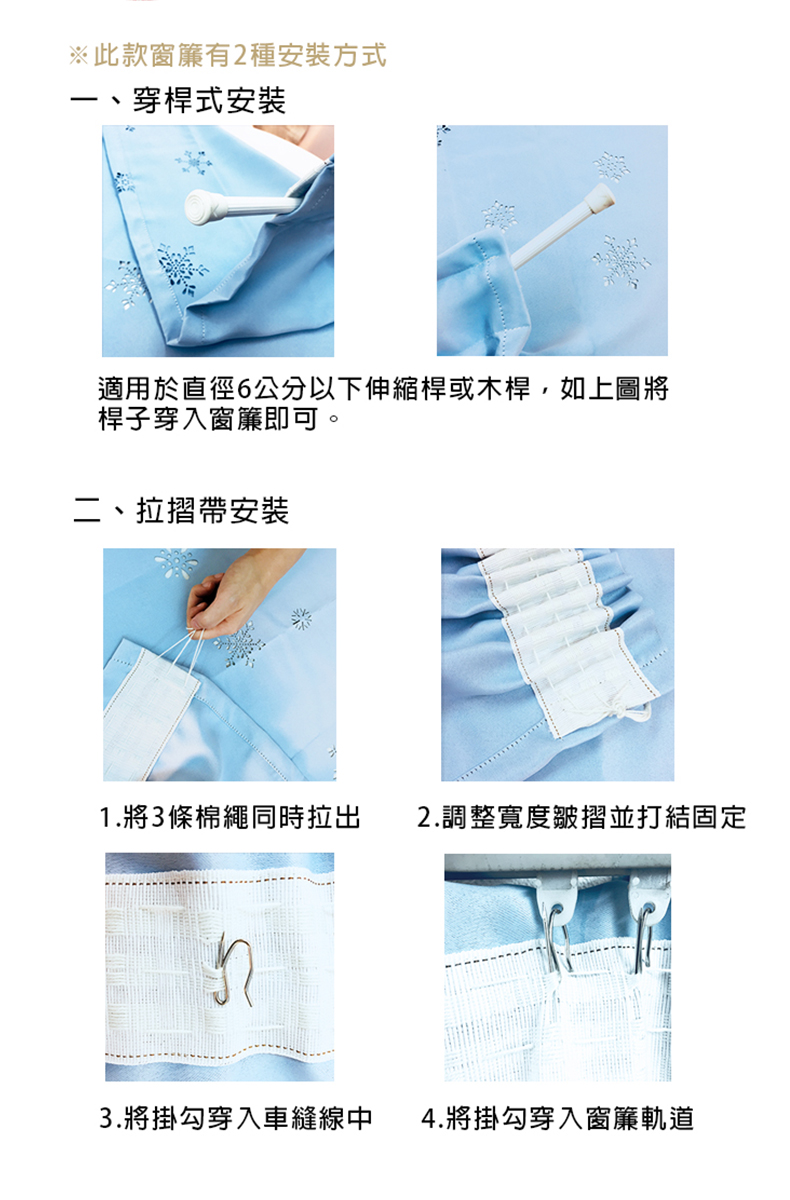 ※此款窗簾有2種安裝方式

一、穿桿式安裝

適用於直徑6公分以下伸縮桿或木桿，如上圖將桿子穿入窗簾即可。

二、拉摺帶安裝

1.將3條棉繩同時拉出

2.調整寬度皺摺並打結固定

3.將掛勾穿入車縫線中

4.將掛勾穿入窗簾軌道