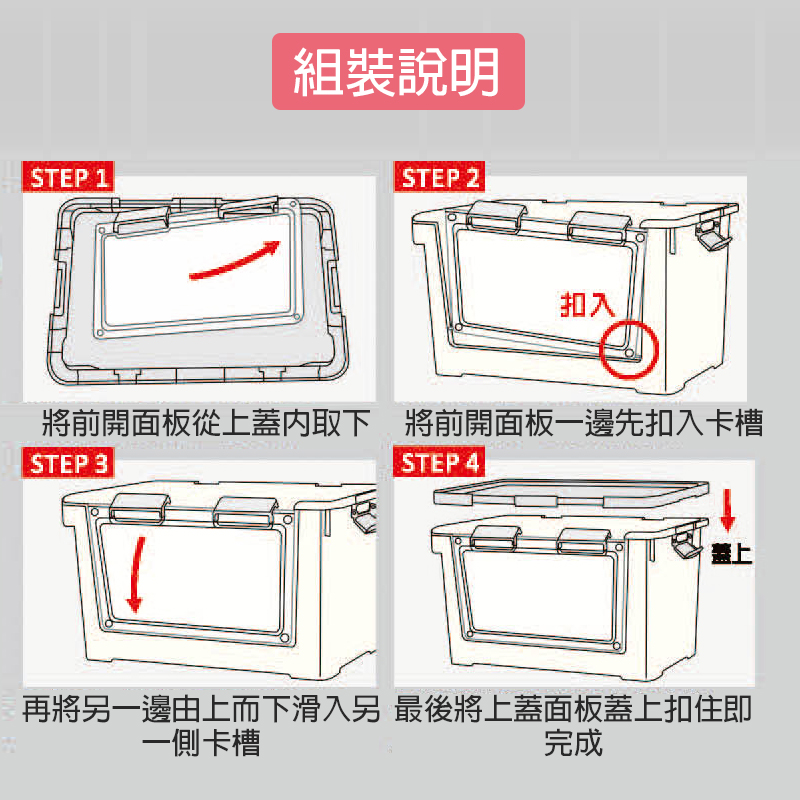 組裝說明

STEP 1

將前開面板從上蓋內取下

STEP 2

扣入

將前開面板一邊先扣入卡槽

STEP 3

再將另一邊由上而下滑入另一側卡槽

STEP 4

蓋上

最後將上蓋面板蓋上扣住即完成