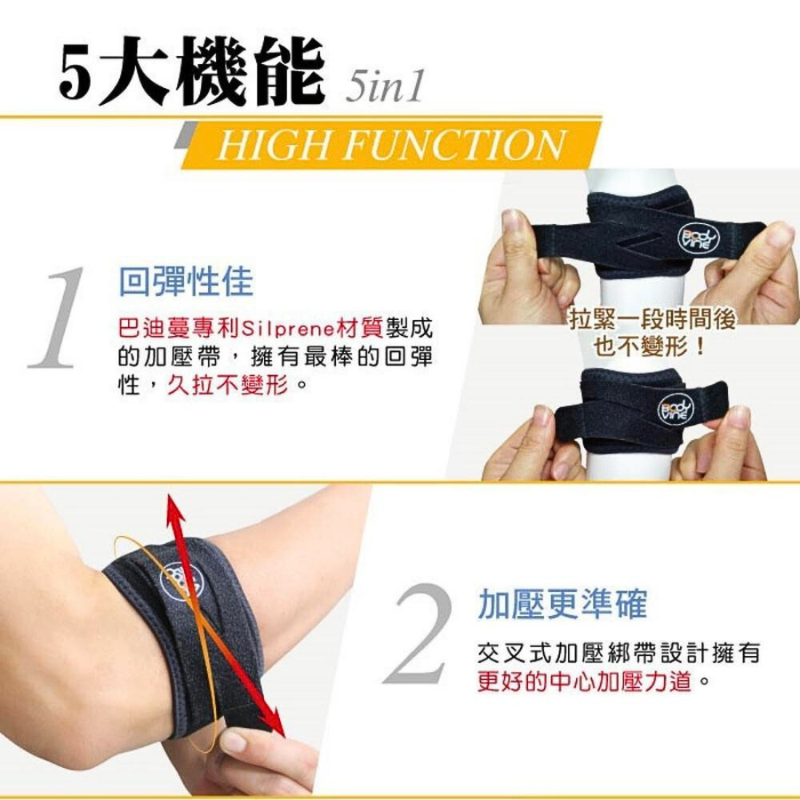 5大機能 5in1

HIGH FUNCTION

1 回彈性佳

巴迪蔓專利Silprene材質製成的加壓帶，擁有最棒的回彈性，久拉不變形。

Body Vine

拉緊一段時間後也不變形！

Body Vine

2 加壓更準確

交叉式加壓綁帶設計擁有更好的中心加壓力道。