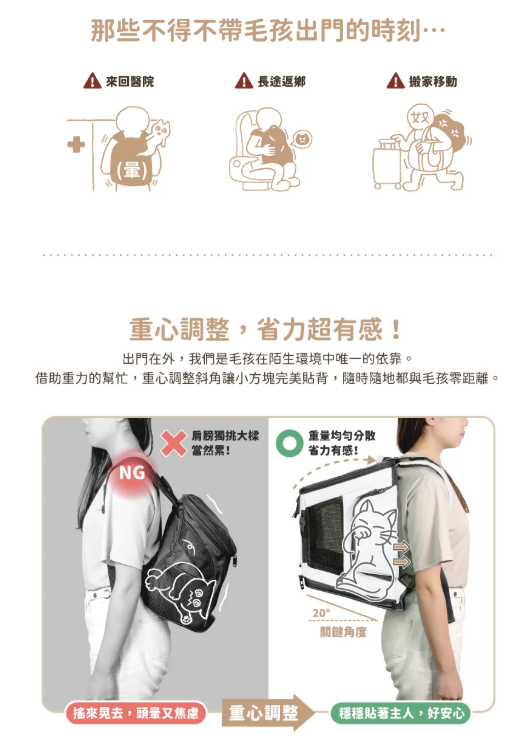 那些不得不帶毛孩出門的時刻…

來回醫院

長途返鄉

搬家移動

暈

奴

重心調整，省力超有感！

出門在外，我們是毛孩在陌生環境中唯一的依靠。
借助重力的幫忙，重心調整斜角讓小方塊完美貼背，隨時隨地都與毛孩零距離。

肩膀獨挑大樑
當然累！

NG

重量均勻分散
省力有感！

20°
關鍵角度

搖來晃去，頭暈又焦慮

重心調整

穩穩貼著主人，好安心