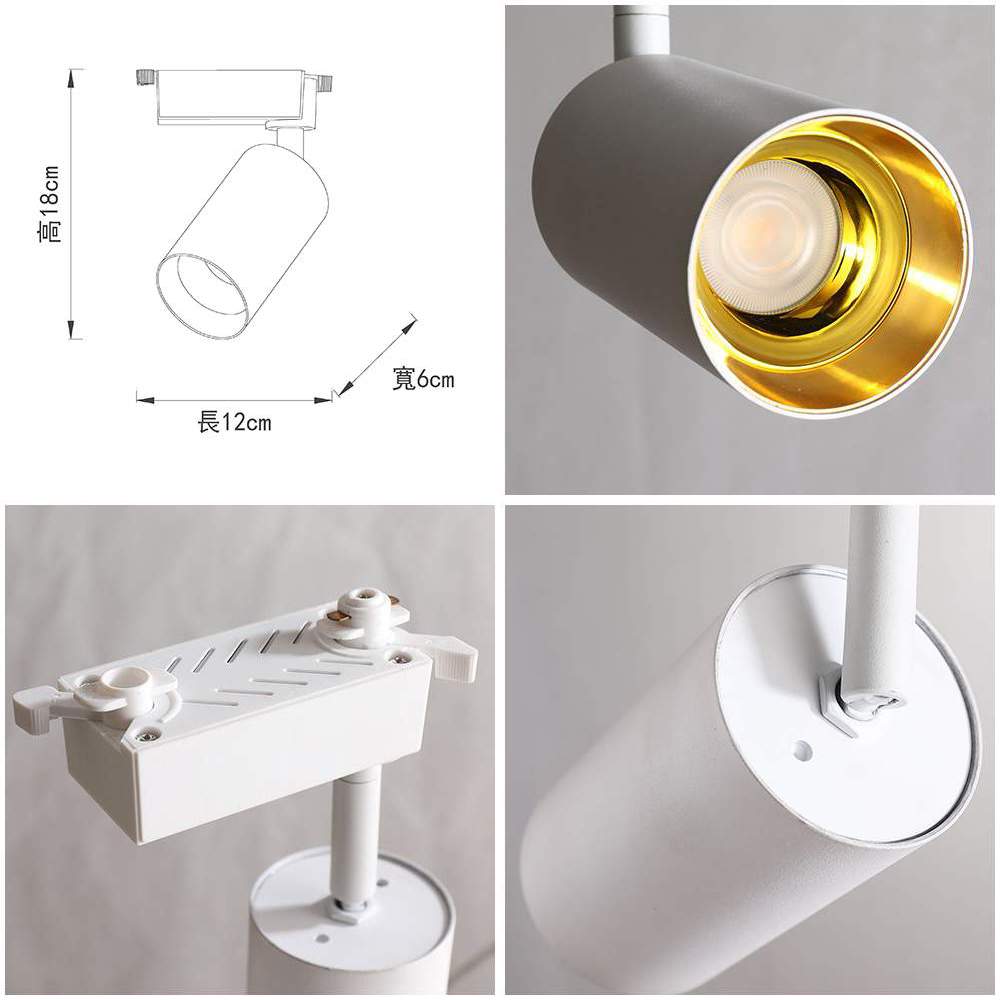 高18cm

寬6cm

長12cm