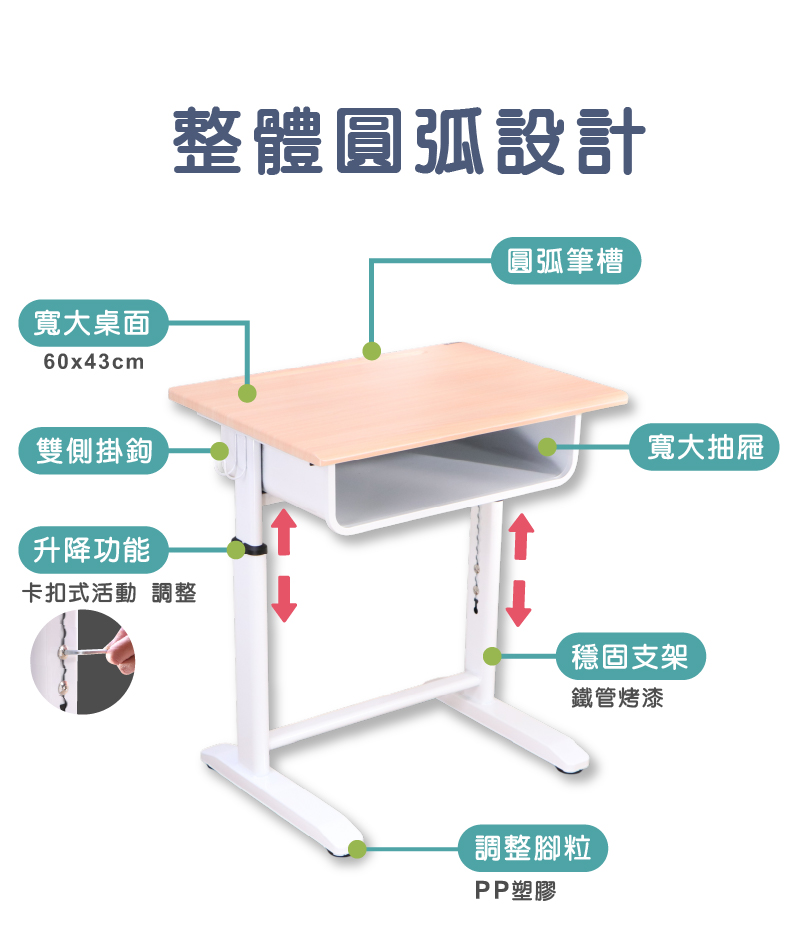 整體圓弧設計

圓弧筆槽

寬大桌面
60x43cm

雙側掛鉤

寬大抽屜

升降功能
卡扣式活動 調整

穩固支架
鐵管烤漆

調整腳粒
PP塑膠