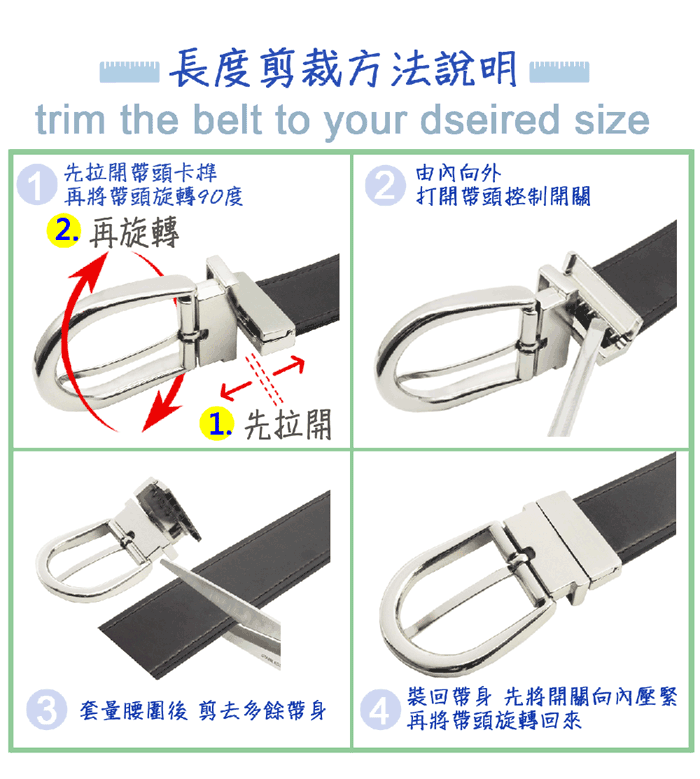 長度剪裁方法說明

trim the belt to your dseired size

1 先拉開帶頭卡榫
再將帶頭旋轉90度

2. 再旋轉

1. 先拉開

2 由內向外
打開帶頭控制開關

3 套量腰圍後 剪去多餘帶身

4 裝回帶身 先將開關向內壓緊
再將帶頭旋轉回來