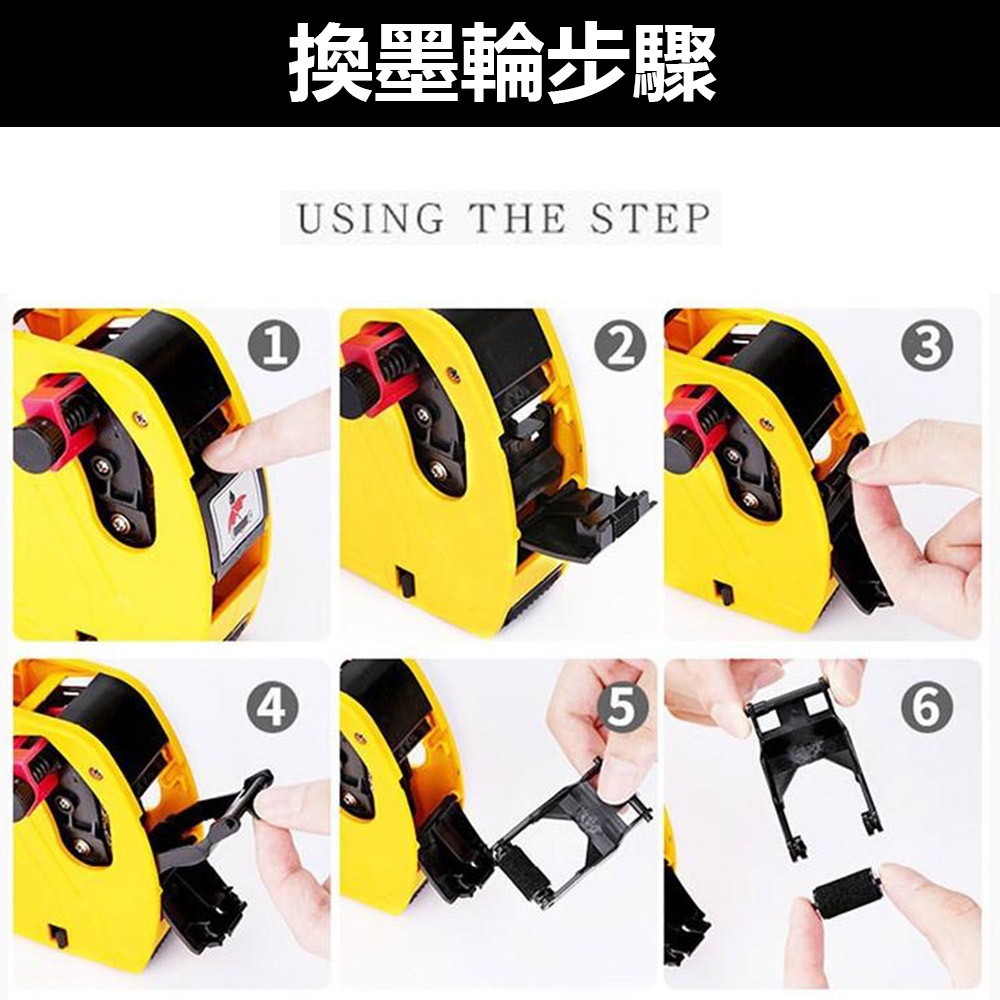 換墨輪步驟

USING THE STEP

1

2

3

4

5

6